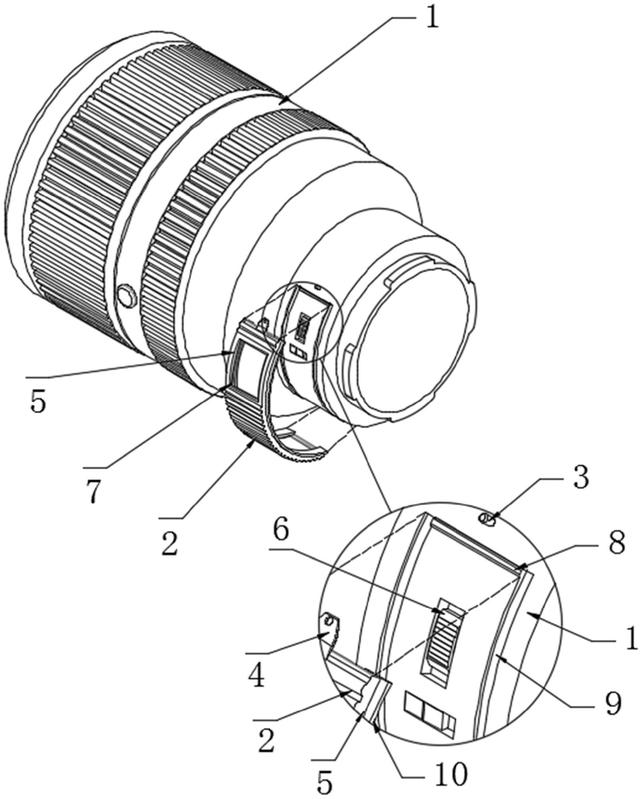 1
5
7
2
3
6
8
1
4
9
2
5
10