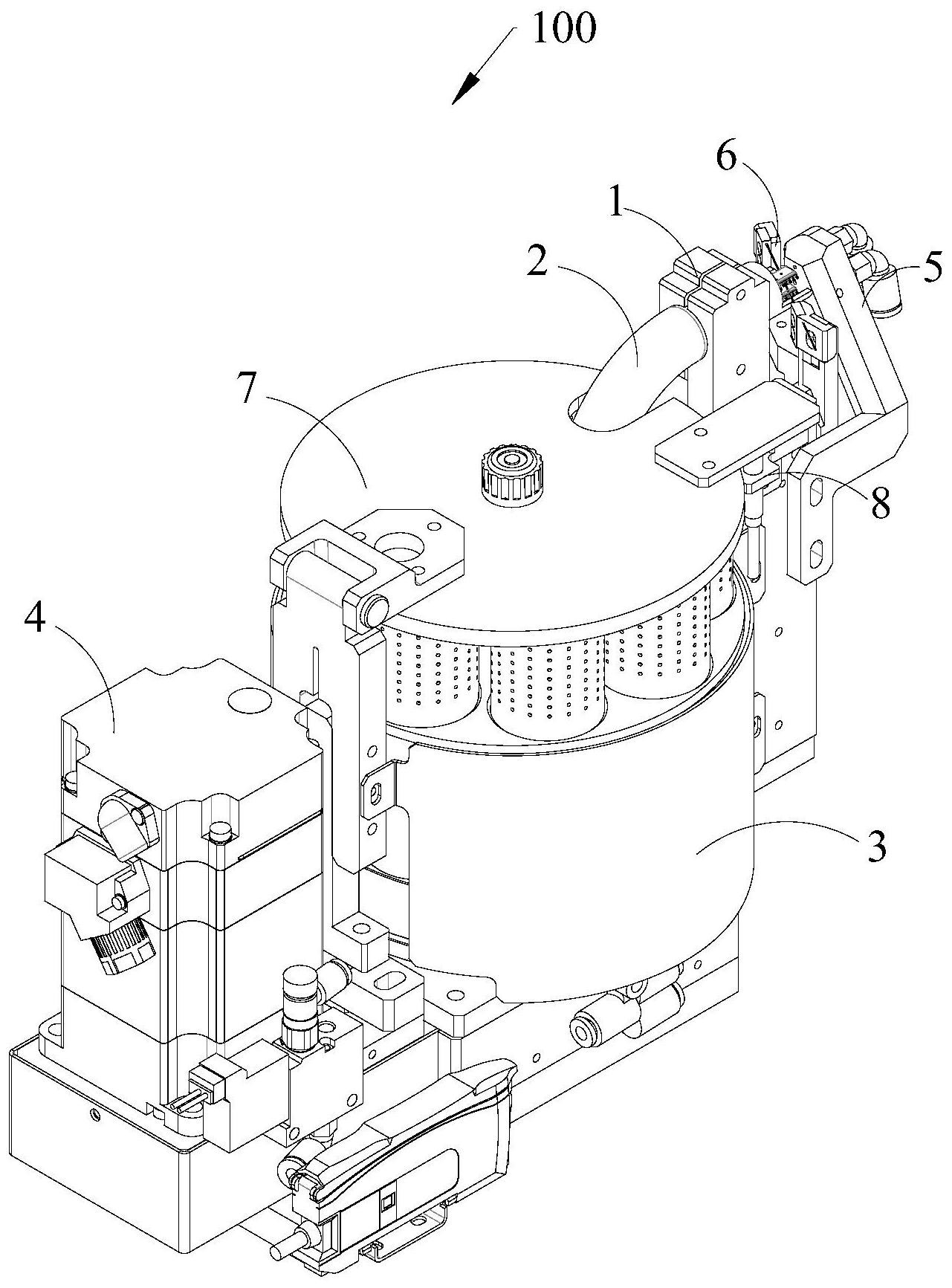 100

6

1

2

5

7

8

4

3