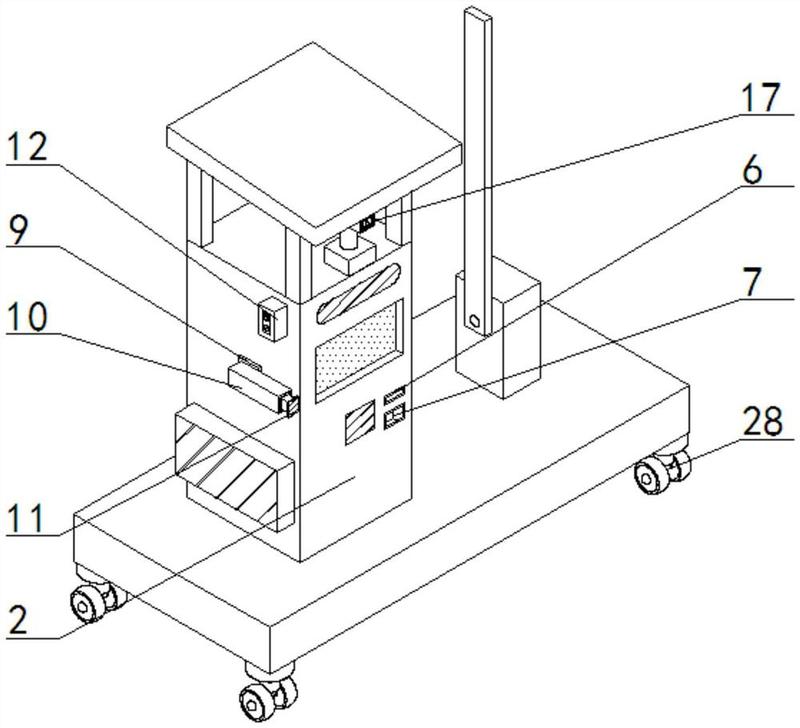 12
9
10
11
2
17
6
7
28