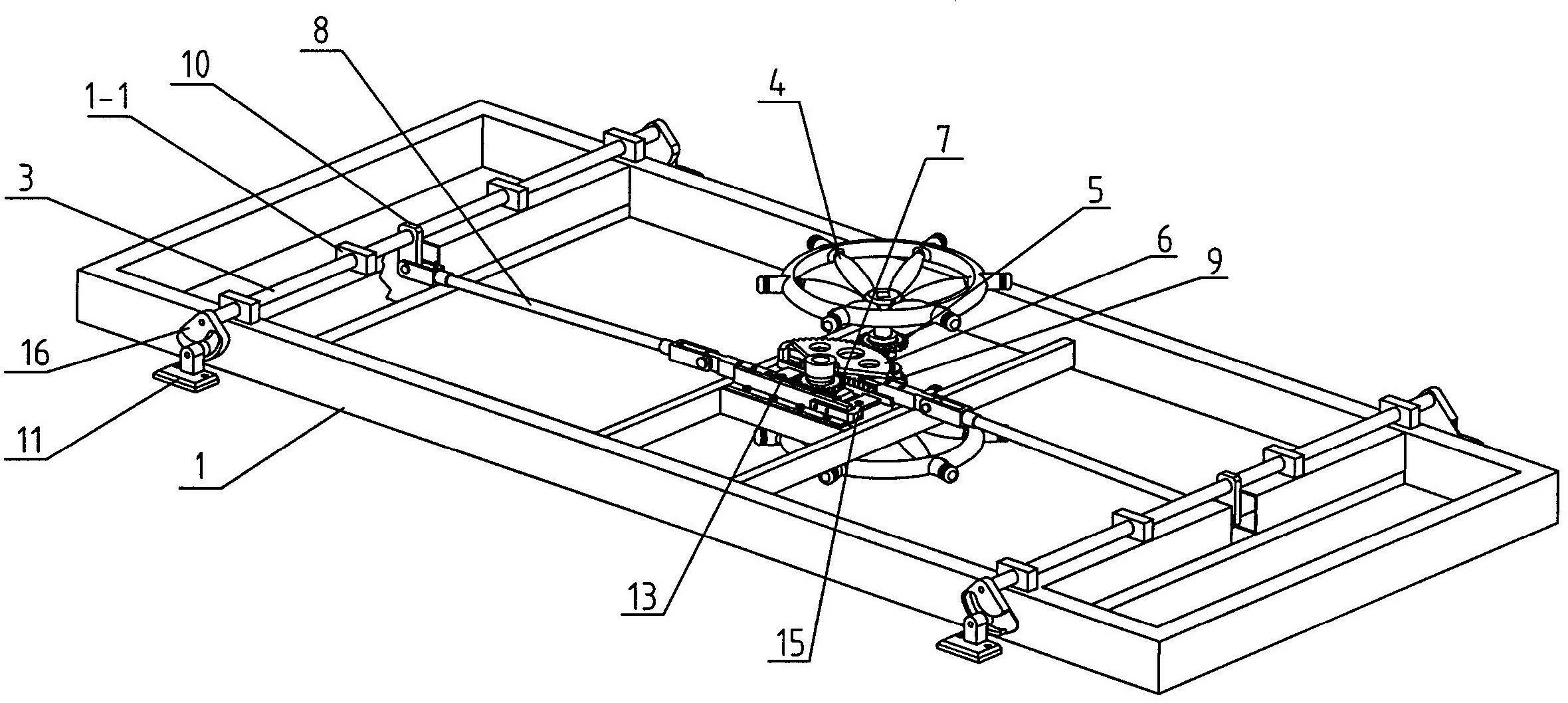 8
10
1-1
3
16
11
1
4
7
5
6
9
13
15