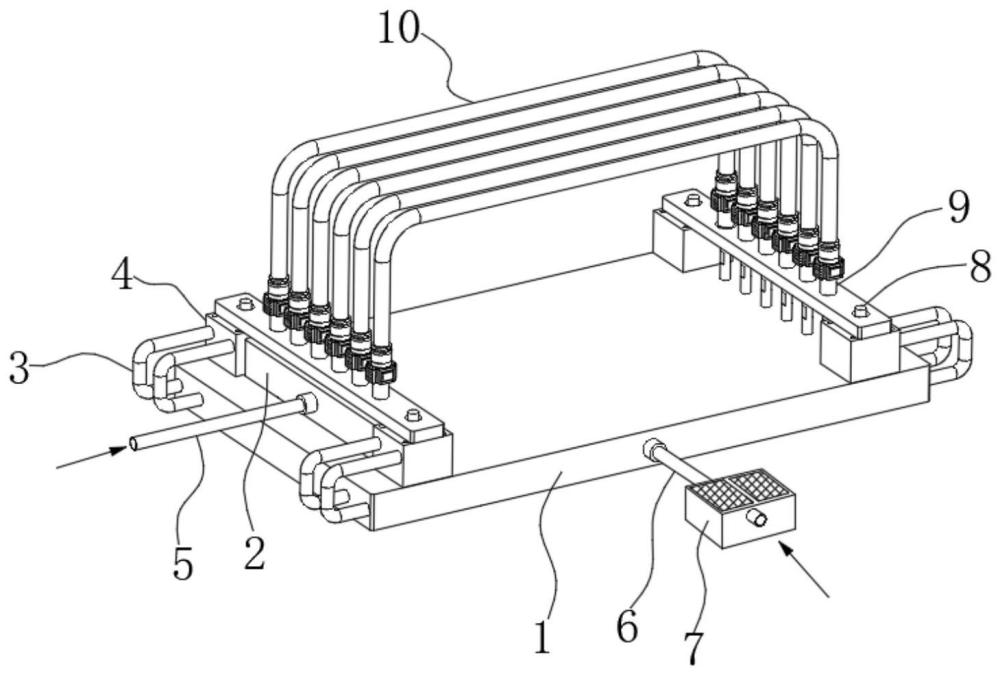 10
9
8
4
3
5
2
1
6
7