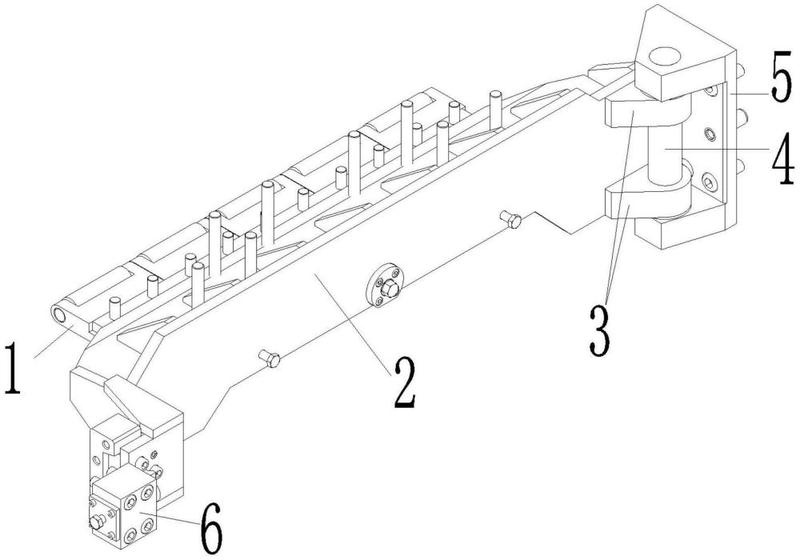 5
4
3
1
2
6