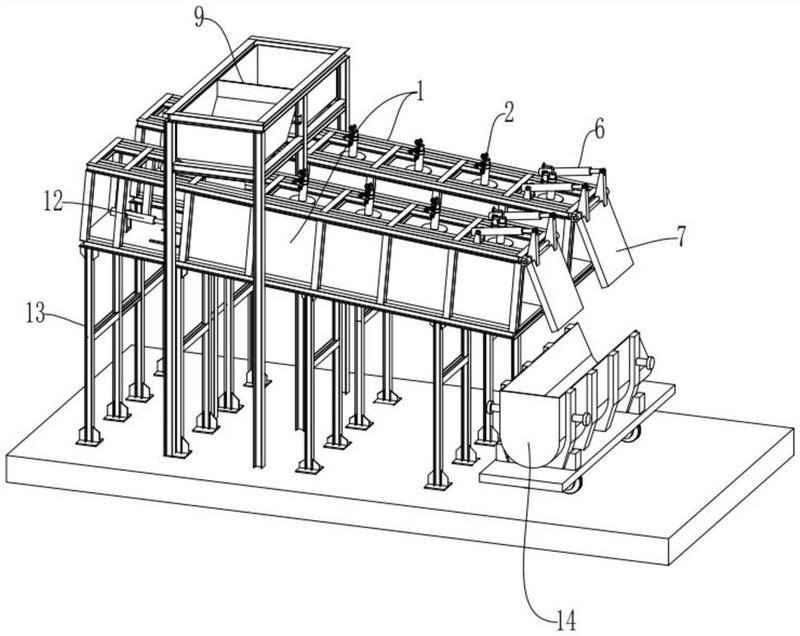 9
1
2
6
12
7
13
14