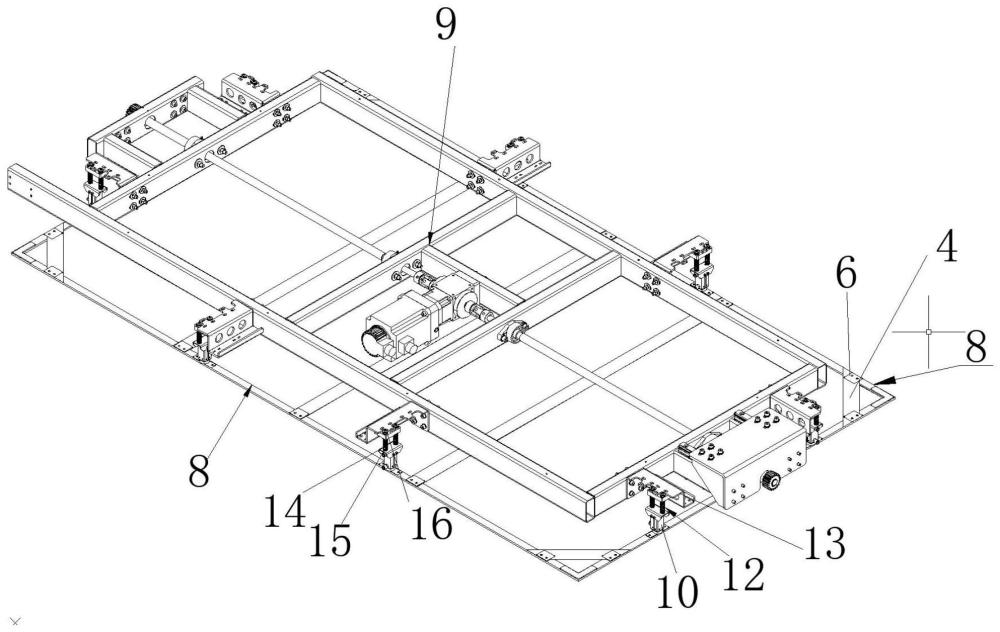 9
4
6
8
8
14
15
16
13
12
10