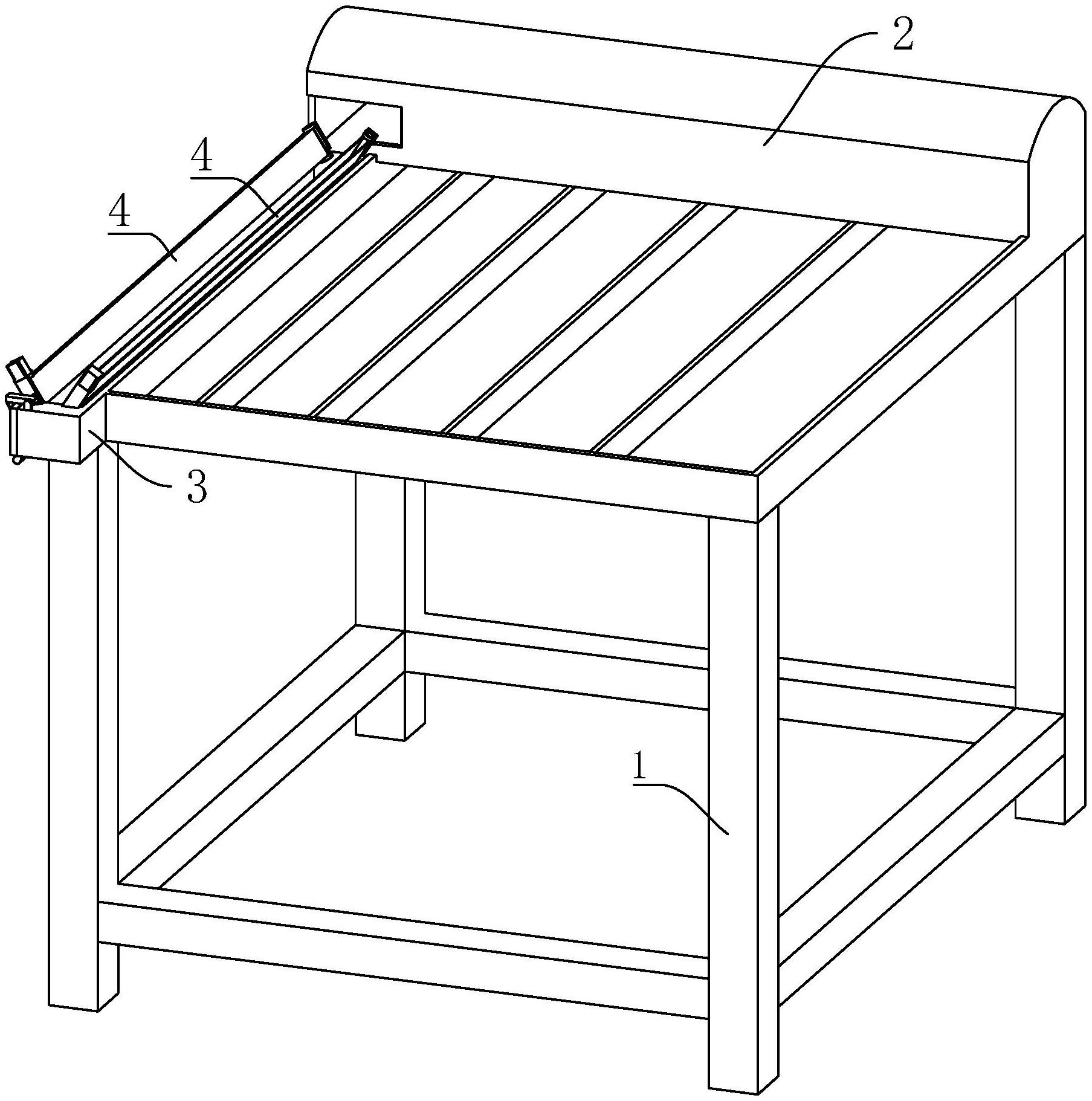 2
4
4
3
1