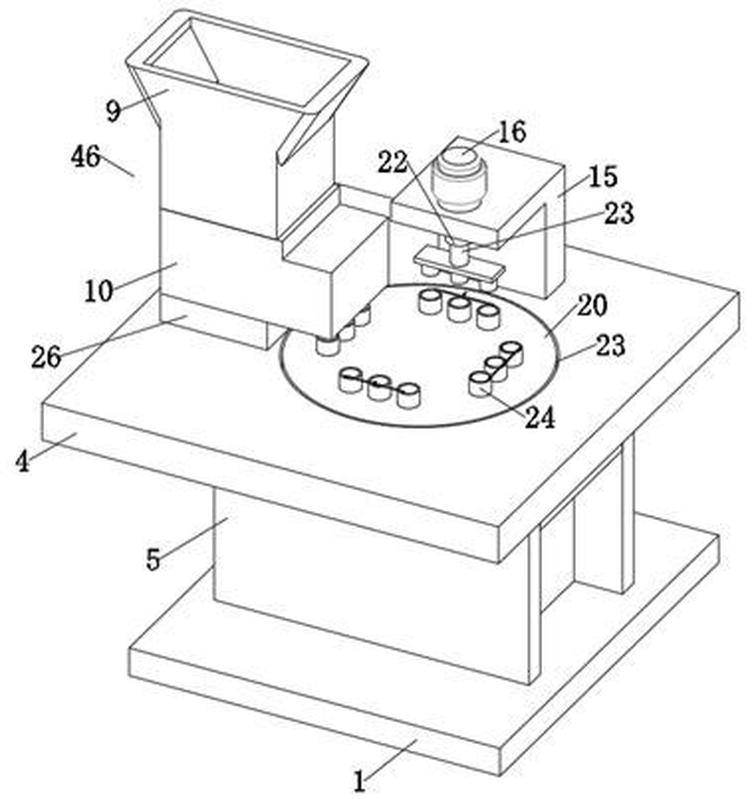 9
46
16
22
15
23
10
20
26
23
24
4
5
1