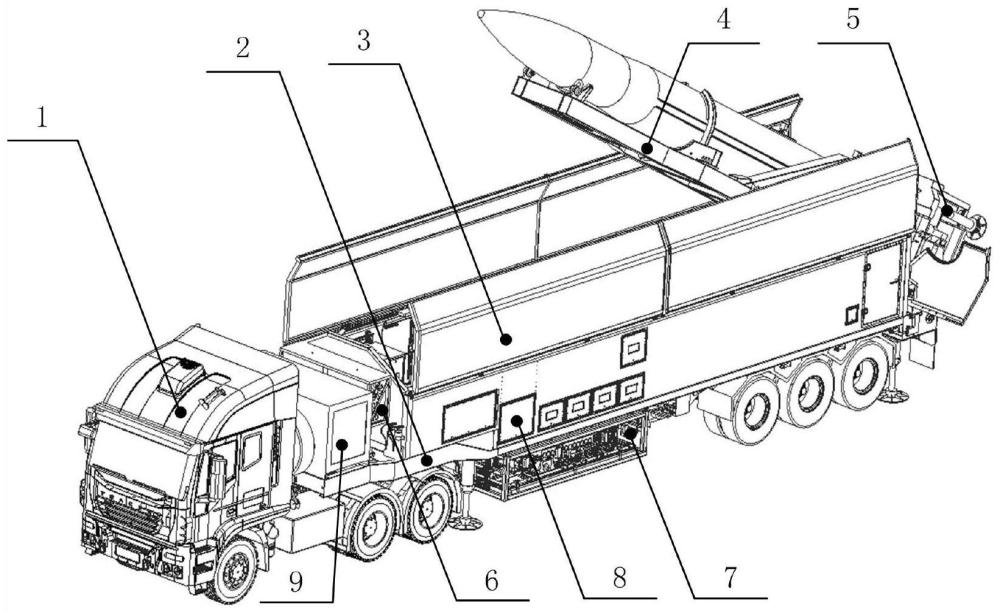 1
2
3
4
5
9
6
8
7