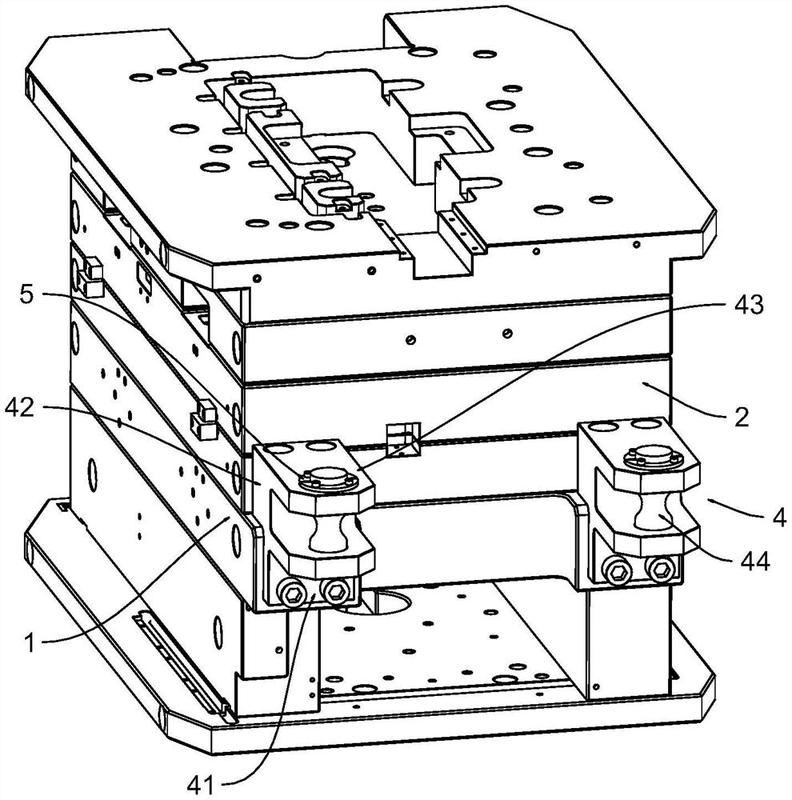 5
43
42
2
4
44
1
41