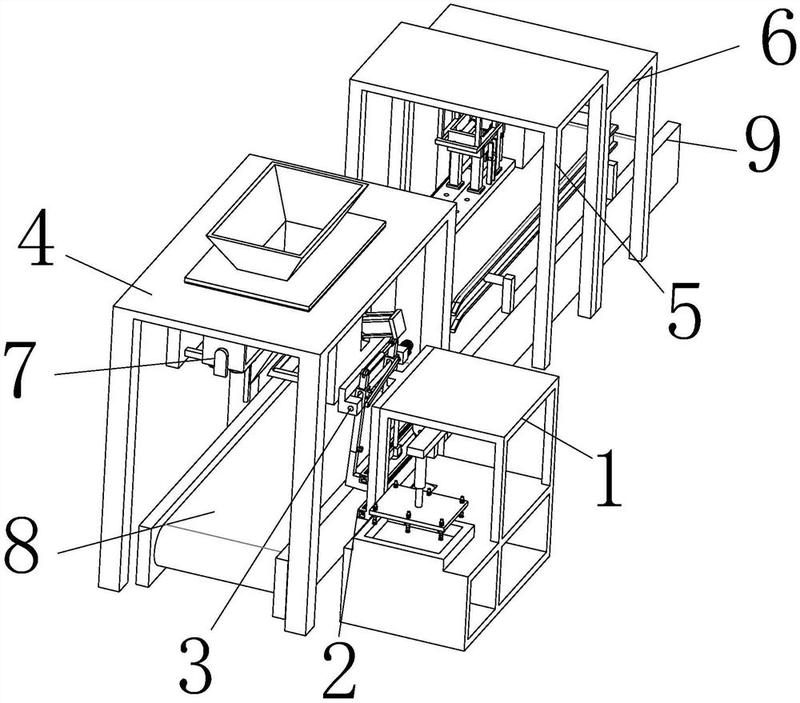 6
9
4
5
7
1
8
3
2