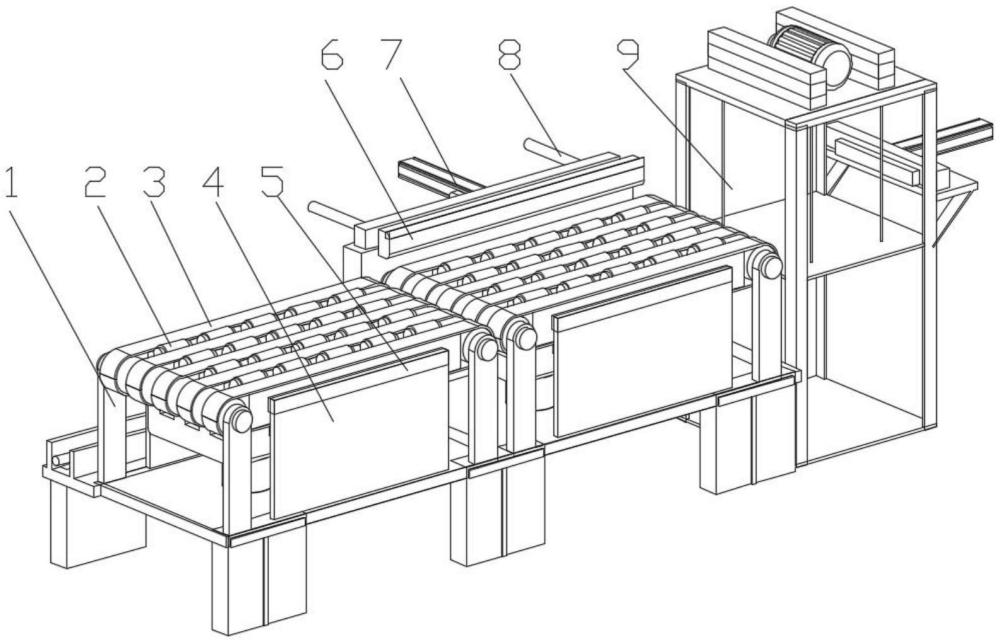 6 7 8 9
1 2 3 4 5