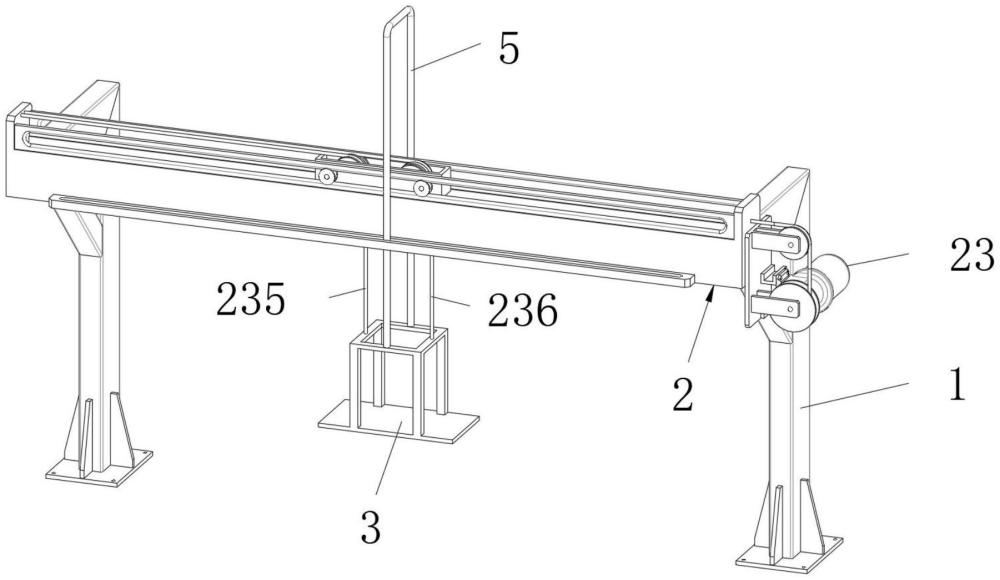 5
23
235
236
2
1
3