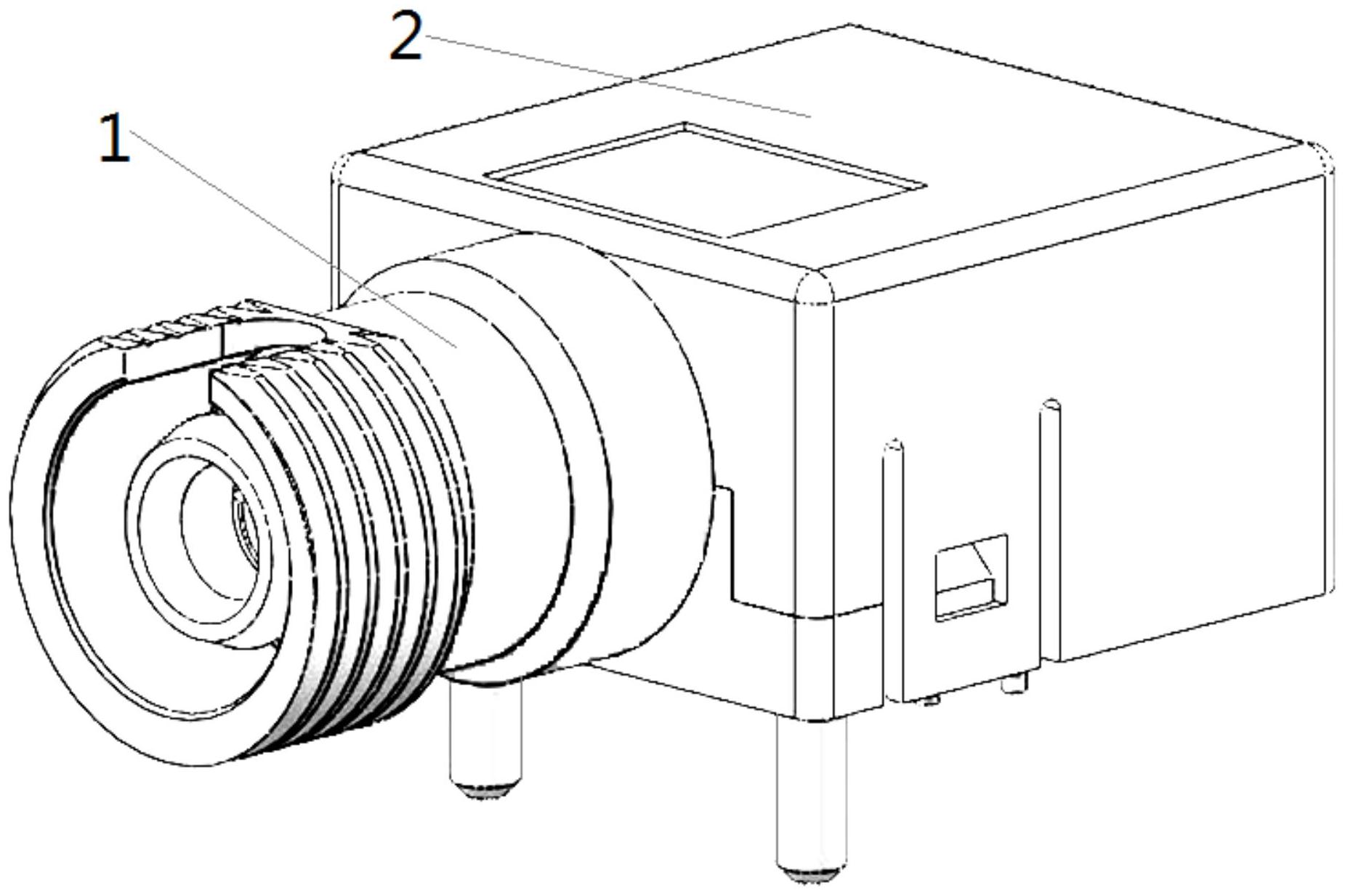 2
1