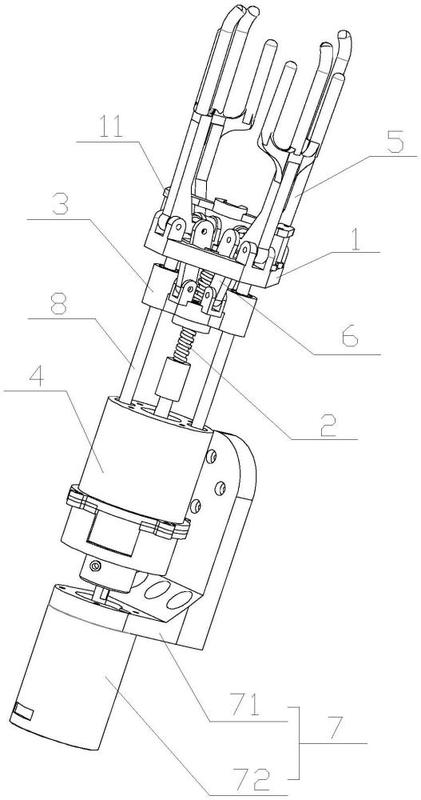 11
5
3
1
8
6
4
2
71
7
72