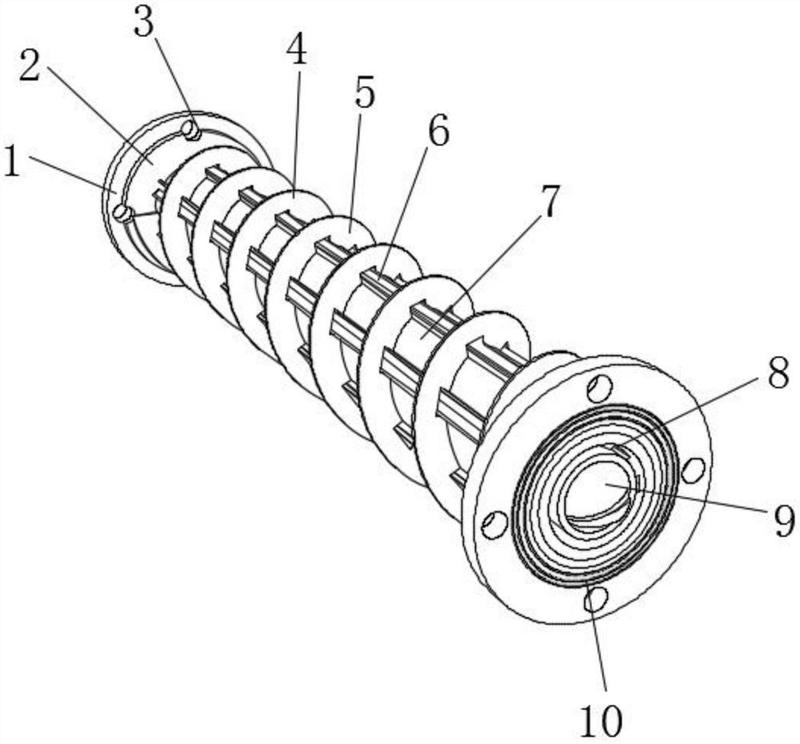 3
2
4
5
1
6
7
8
9
10