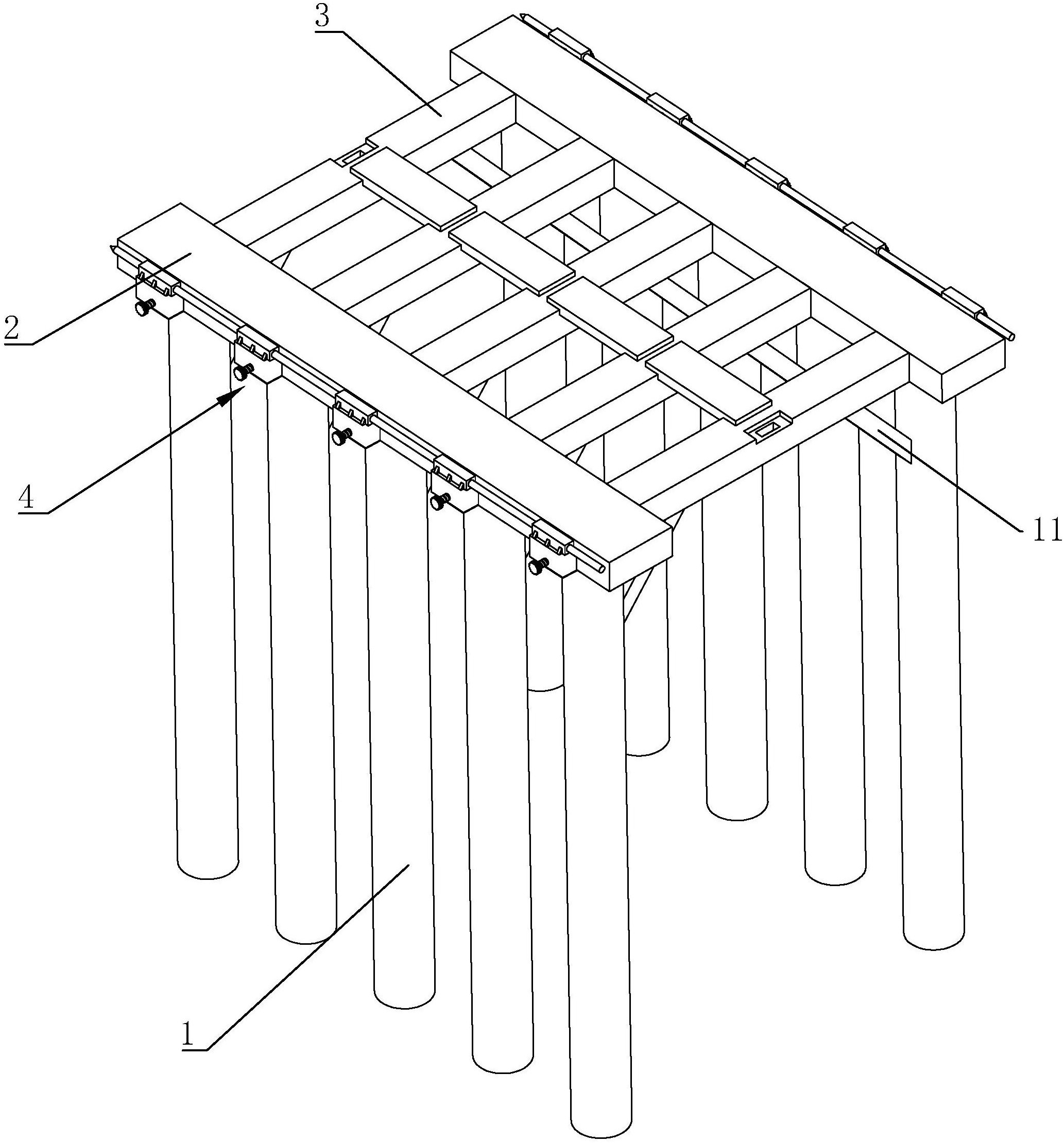 3

2

4

11

1