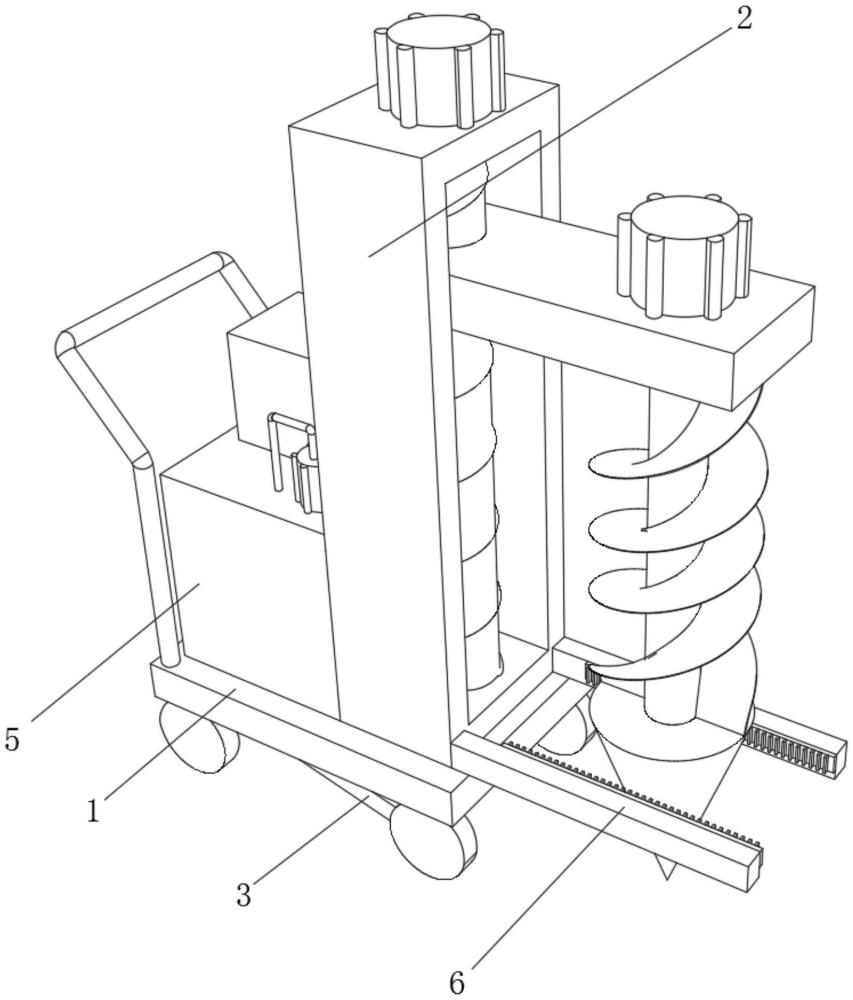 2

5

1

3

6