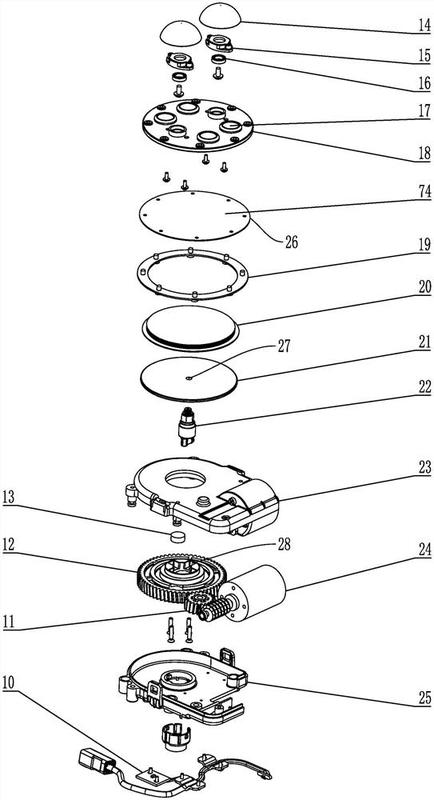 14
15
16
17
18
74
26
19
20
27
21
22
23
13
28
12
24
11
25
10