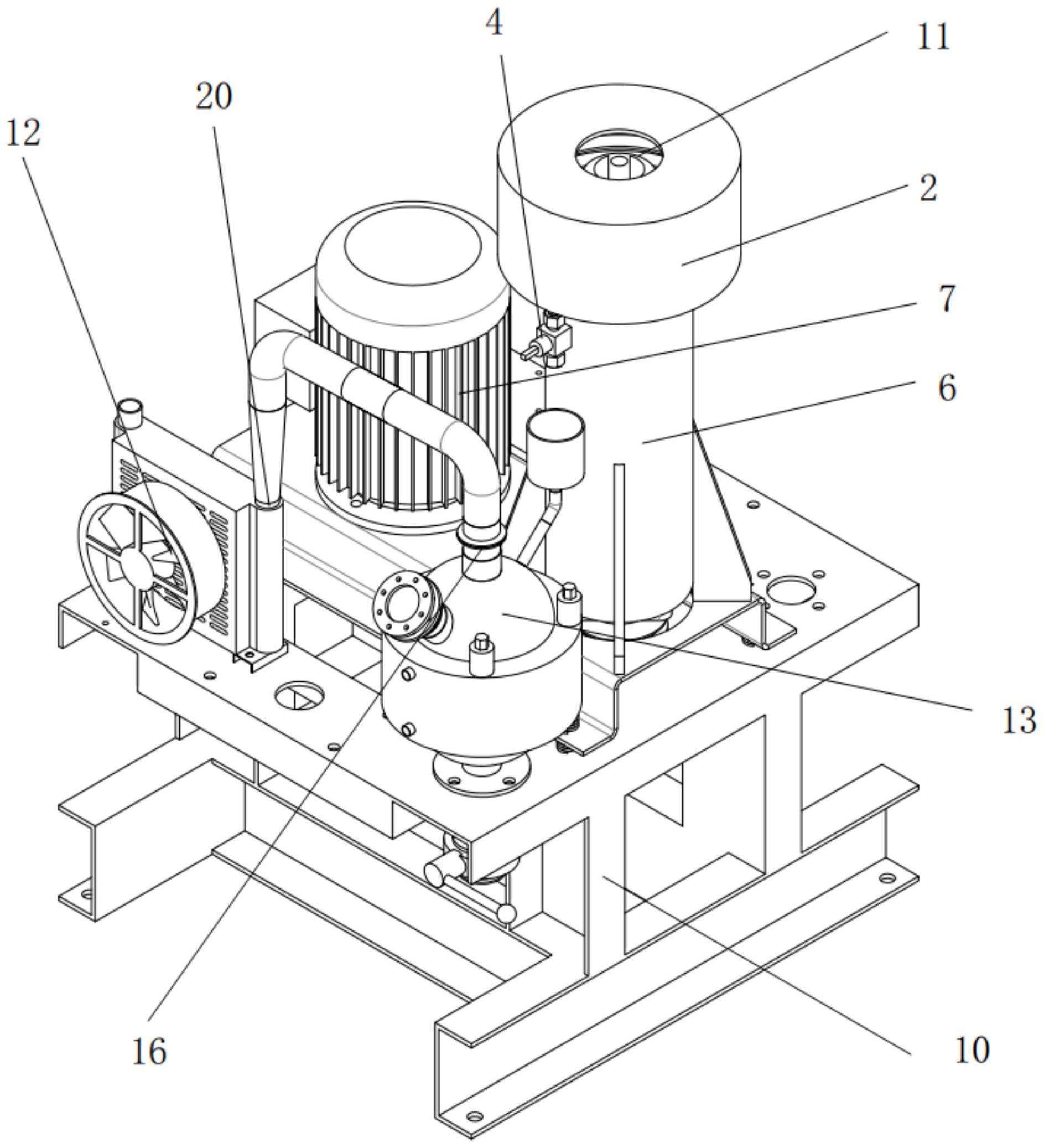 4
11
20
12
2
7
6
13
16
10