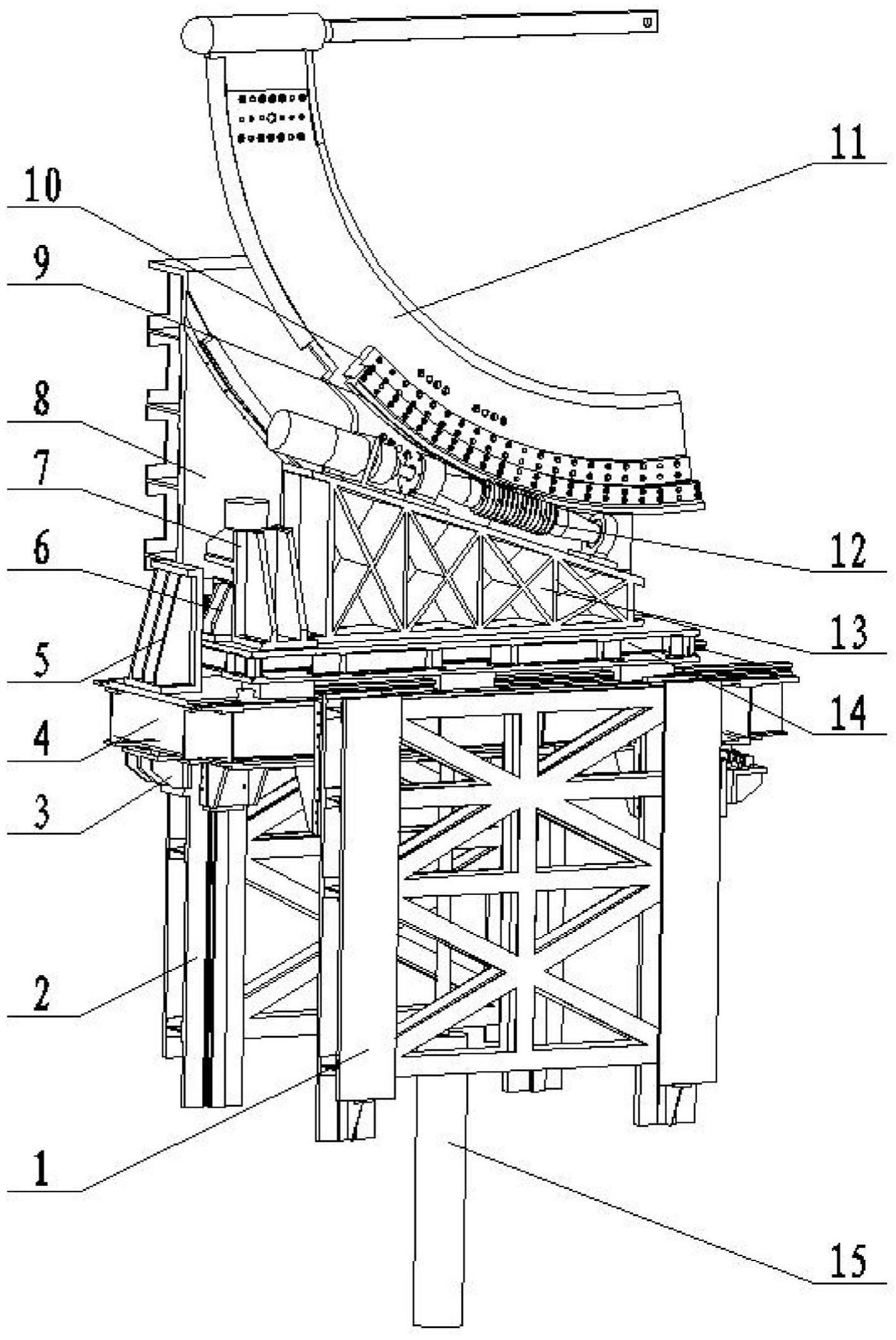 11
10
9
8
7
6
5
4
3
2
1
12
13
14
15