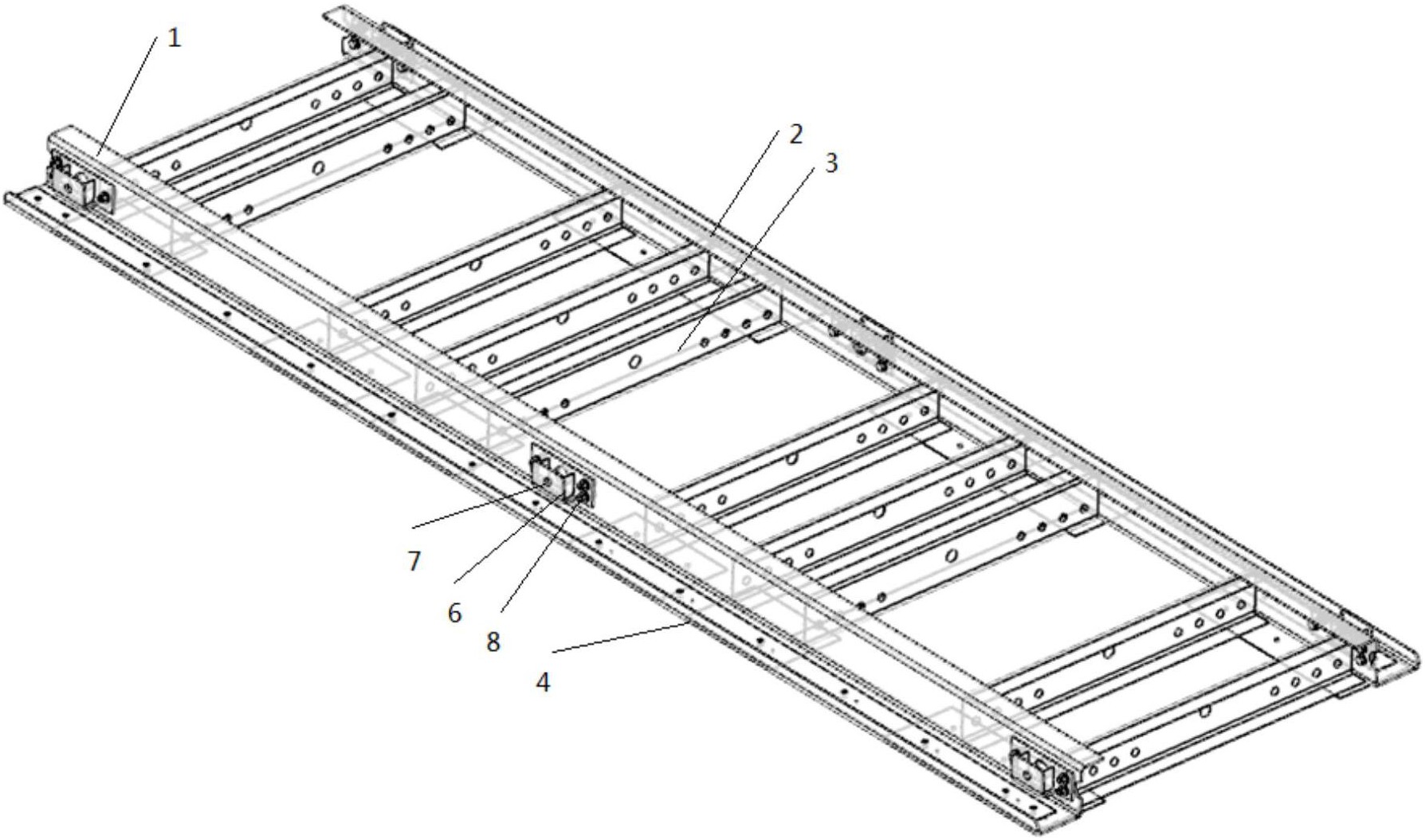 1
2
3
7
6
8
4