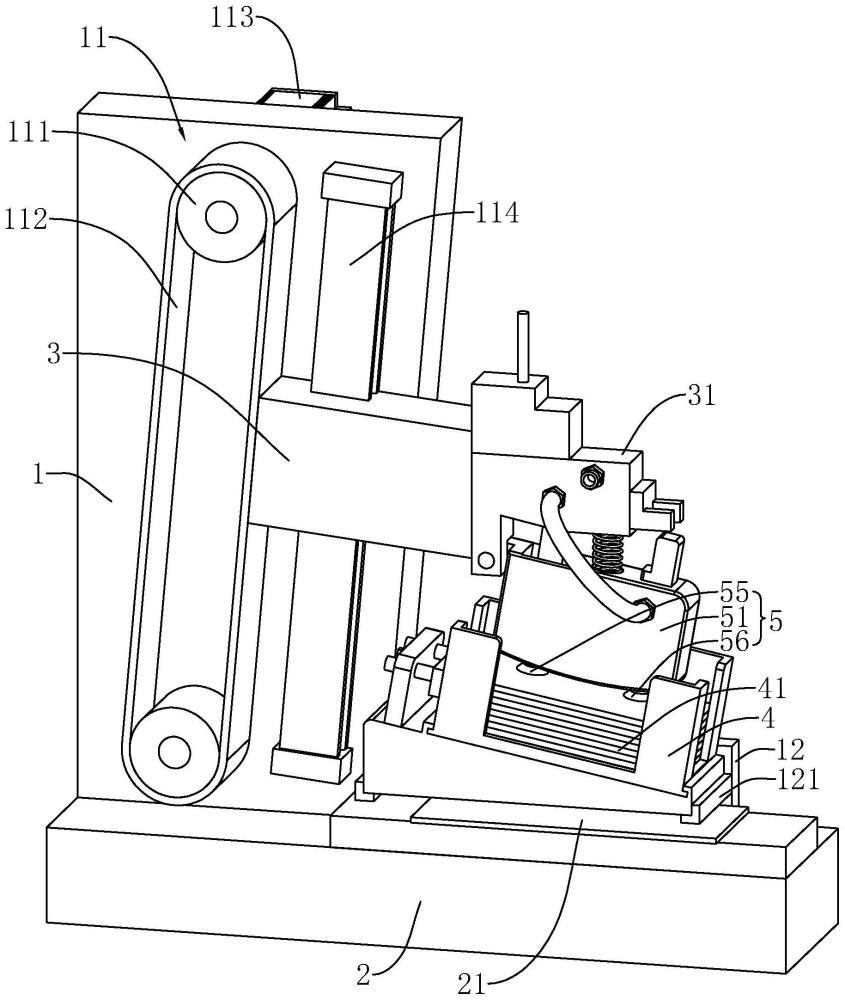 113
11
111
112
114
3
31
1
55
51
56
5
41
4
12
121
2
21