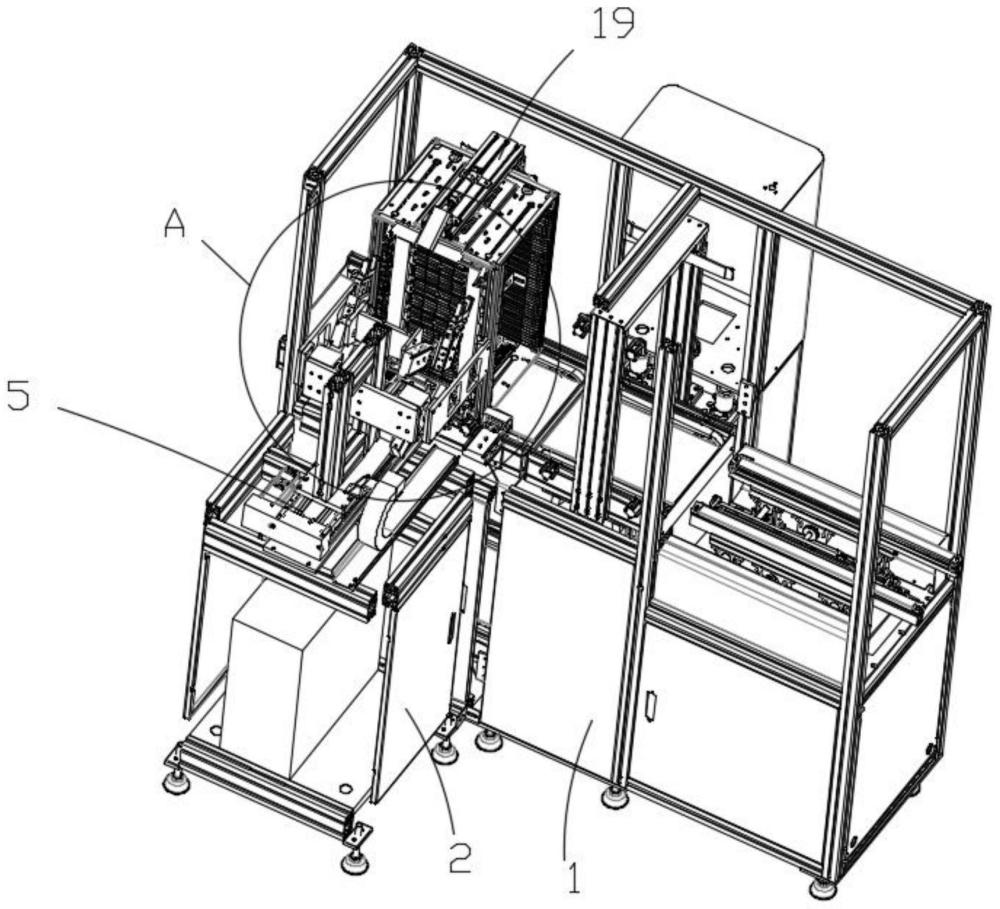 19
A
5
2
1