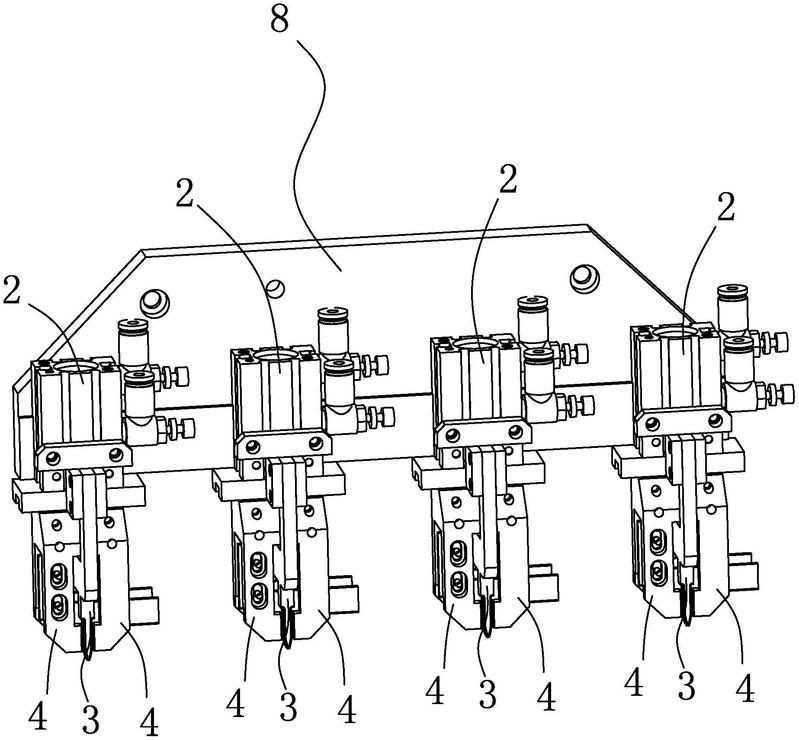 8
2
2
2
2
4 3 4
4 3 4
4 3 4
4 3 4