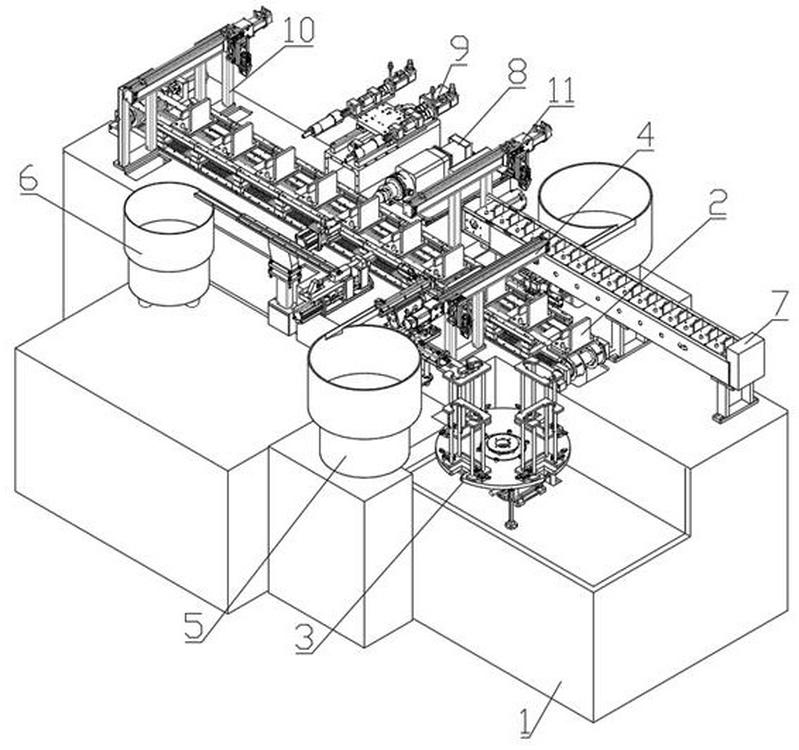 10
9
8
11
4
6
2
7
5
3
1