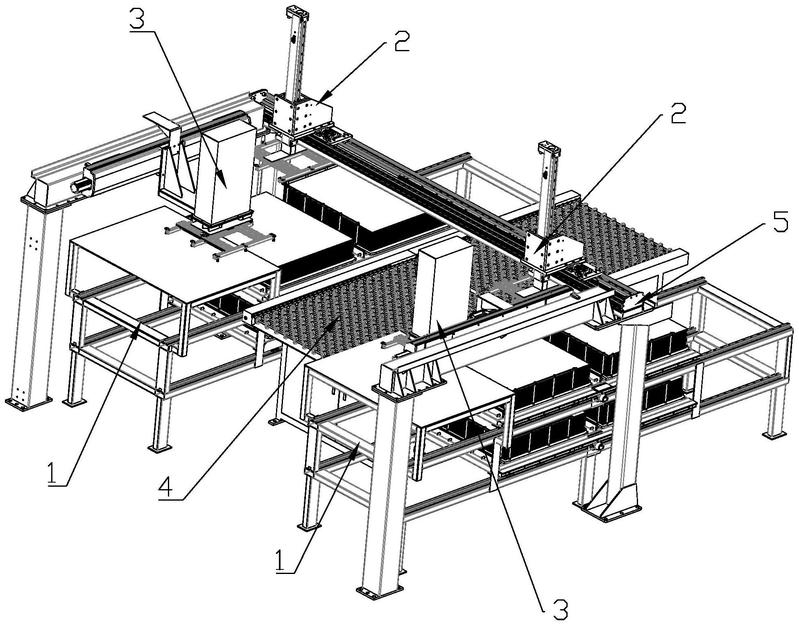 3
2
2
5
1
4
1
3