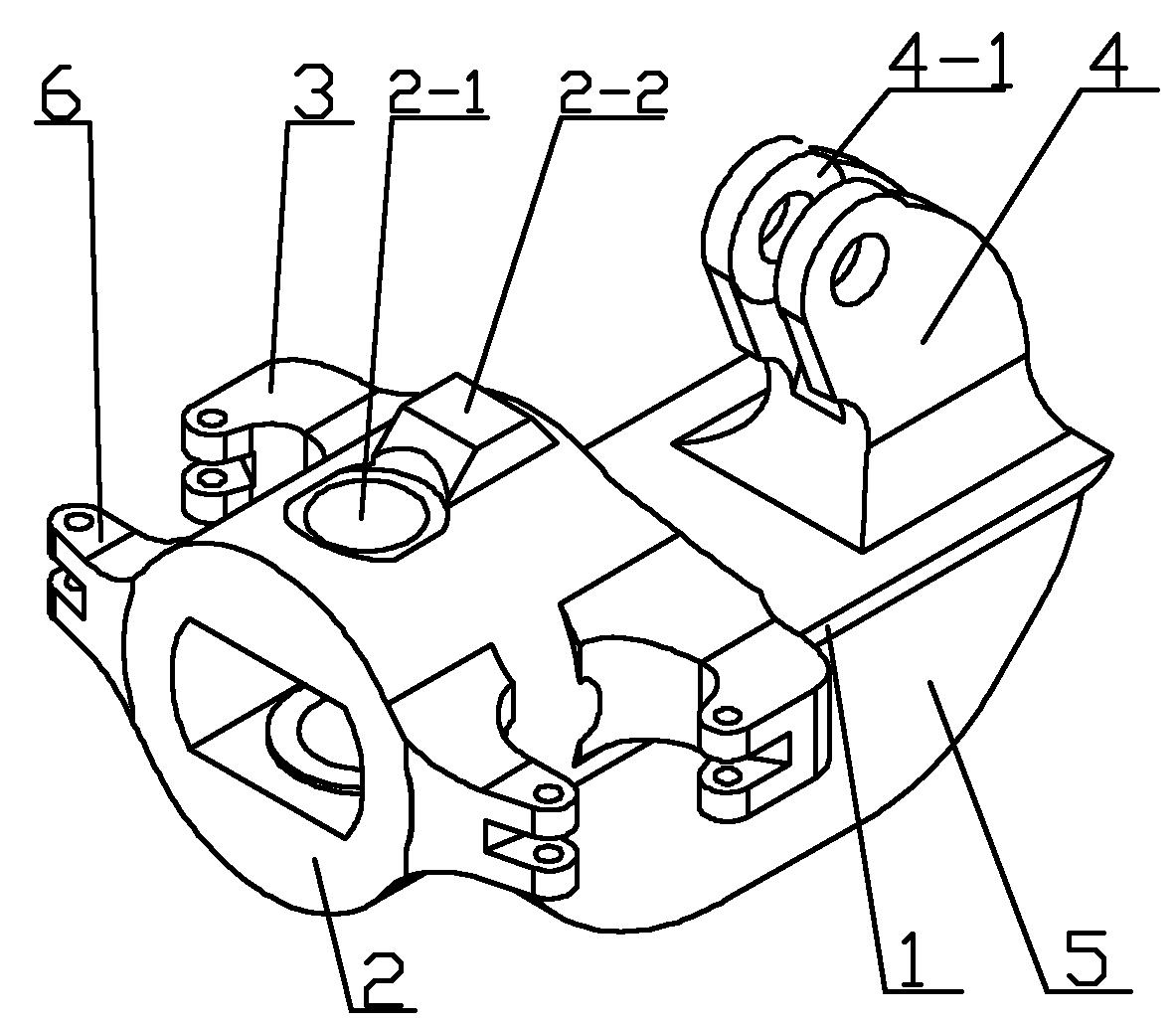 6
3
2-1
2-2
4-1
4
2
1
5