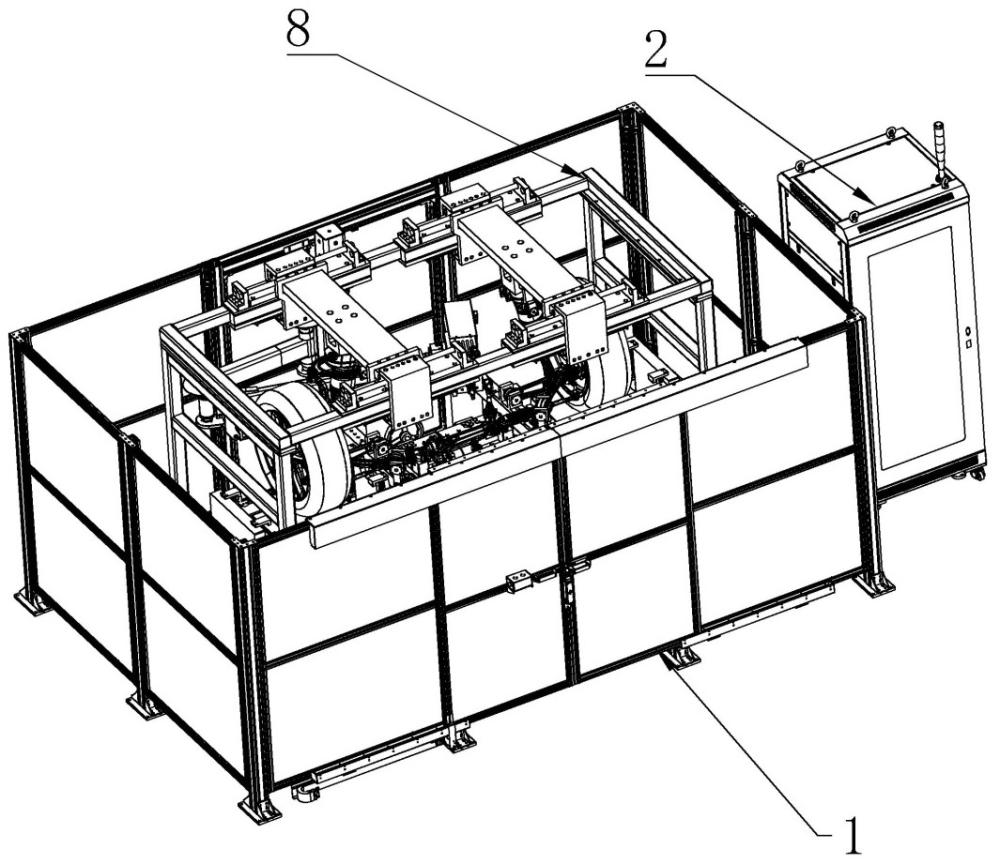 8
2
1