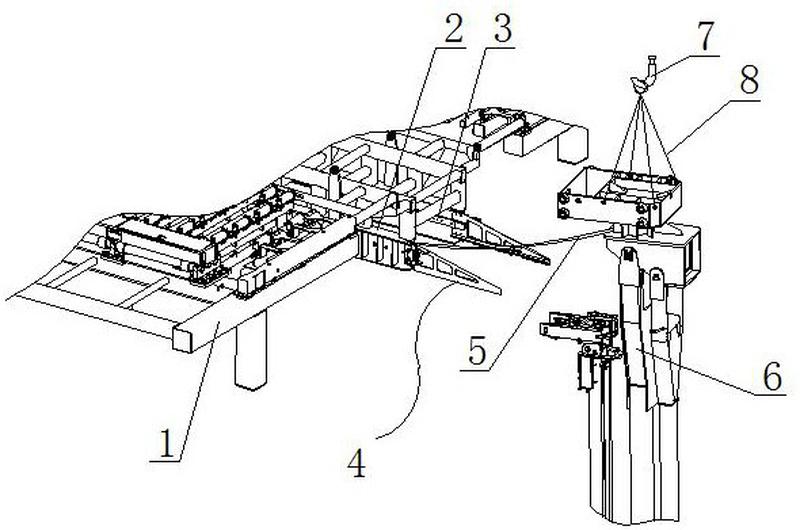 2
3
7
8
5
6
1
4