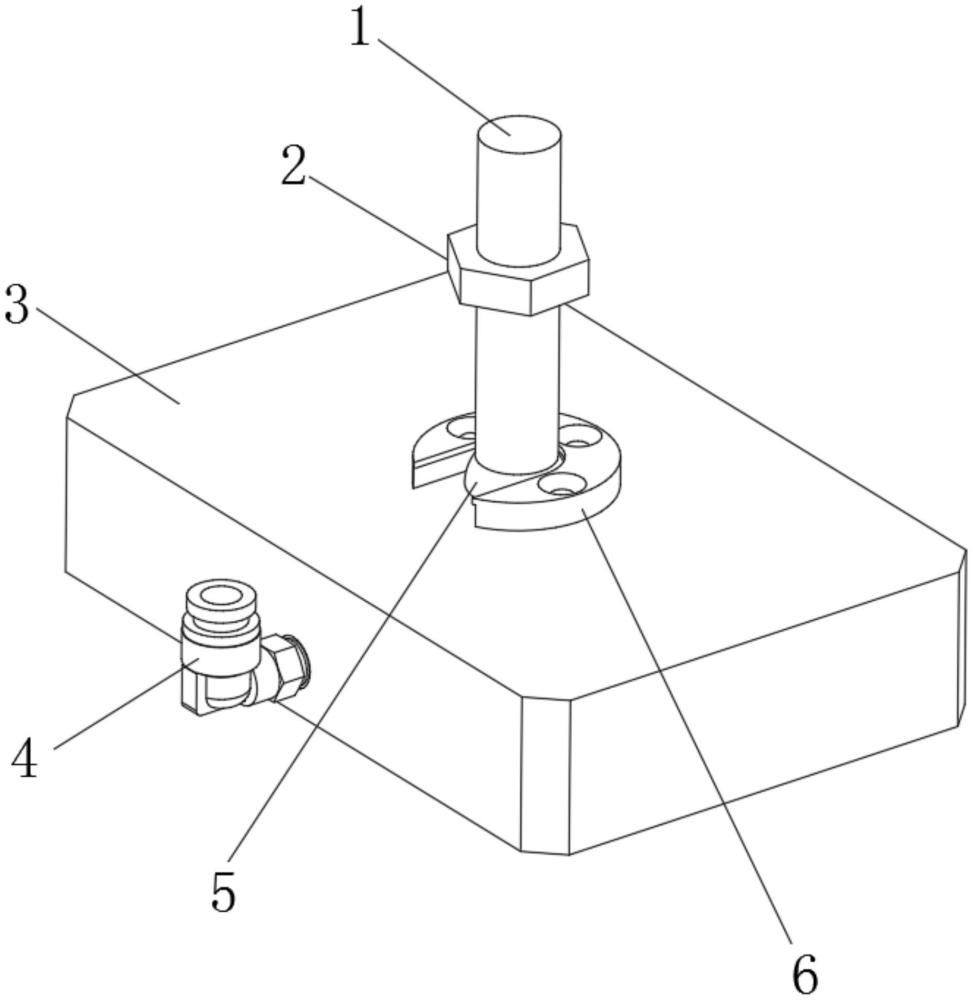 1
2
3
4
5
6