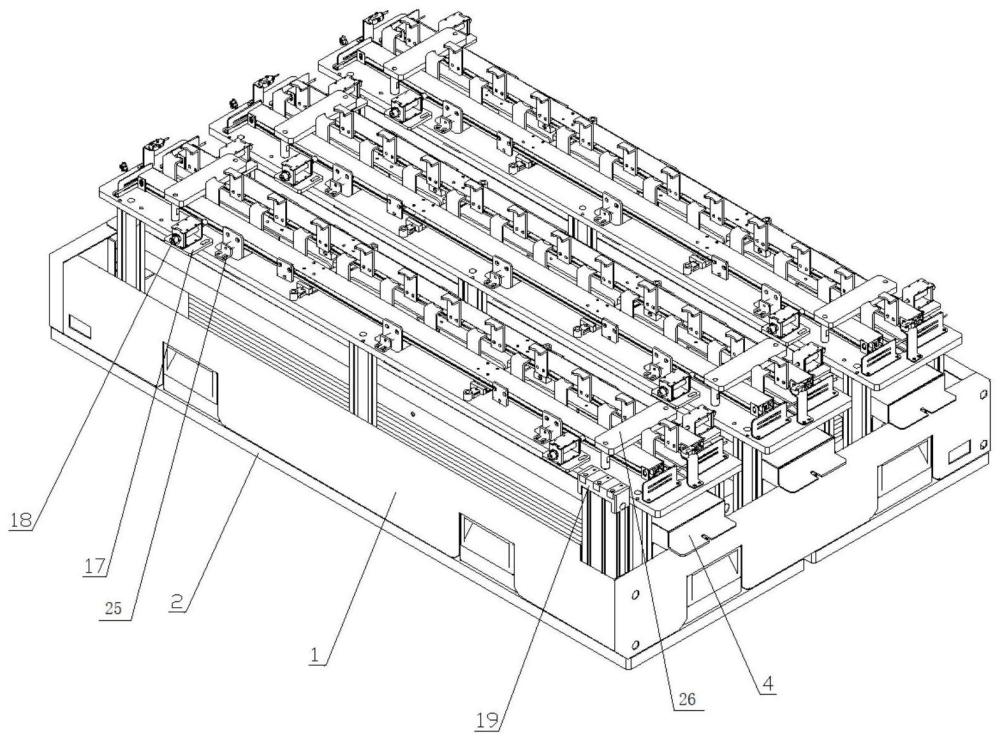 18
17
25
2
1
19
26
4