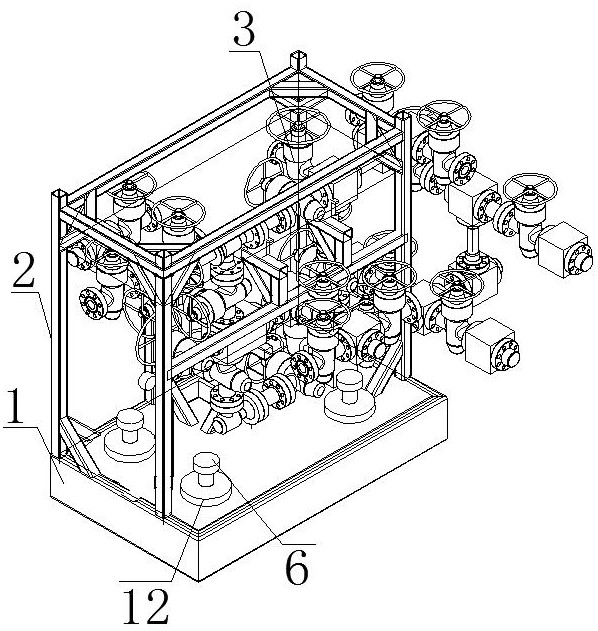 3
2
1
6
12