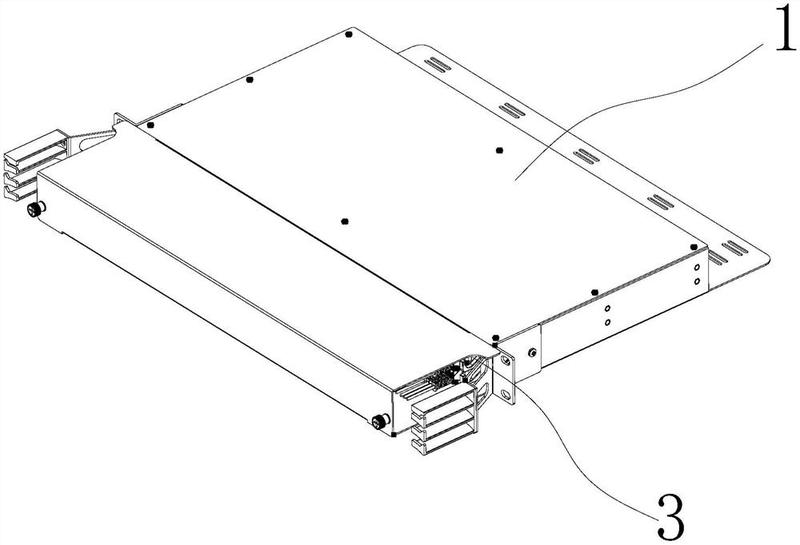 1

3