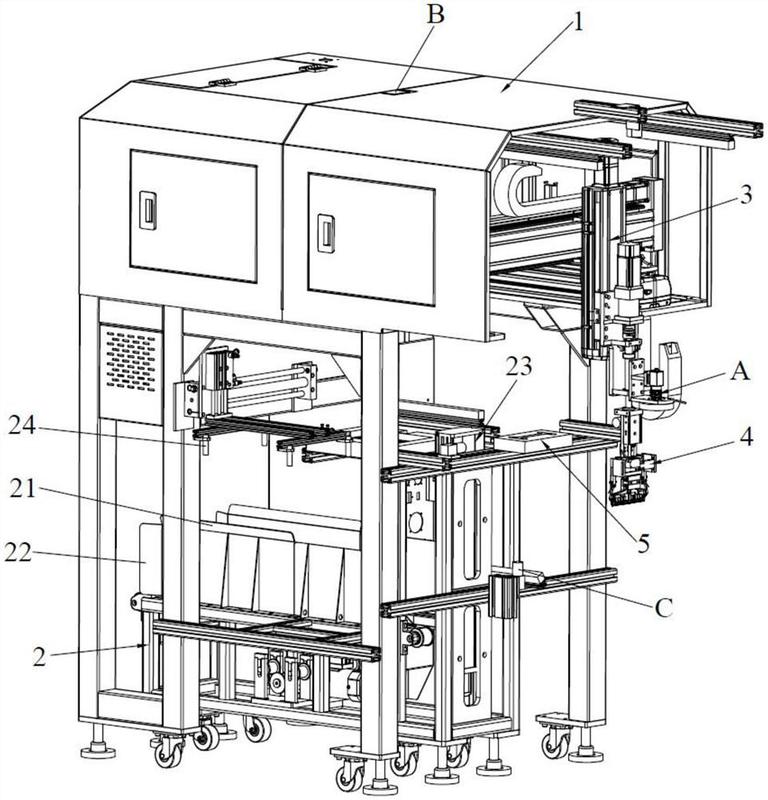 B
1
3
23
A
24
4
21
5
22
C
2