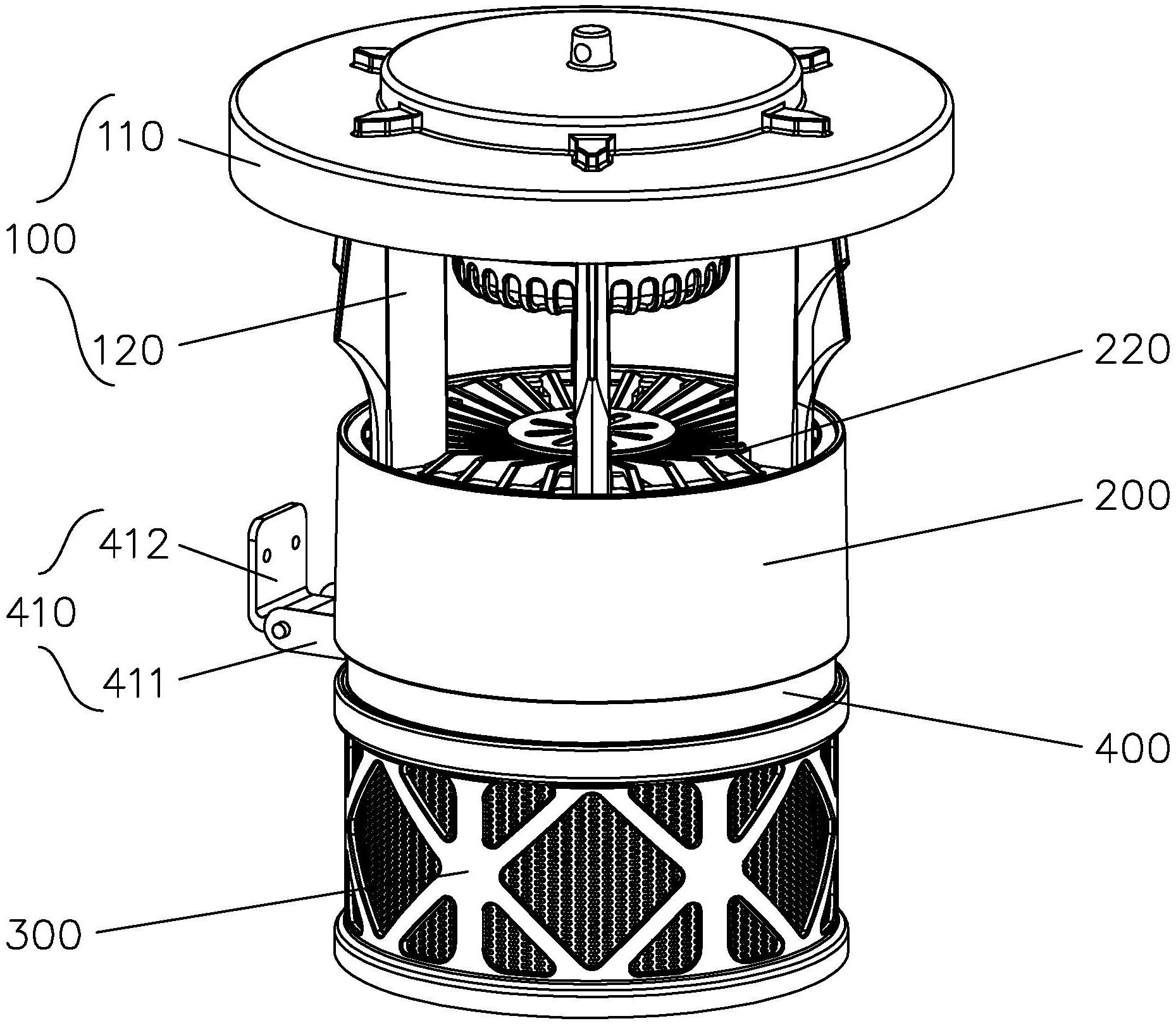 110
100
120
220
200
412
410
411
400
300