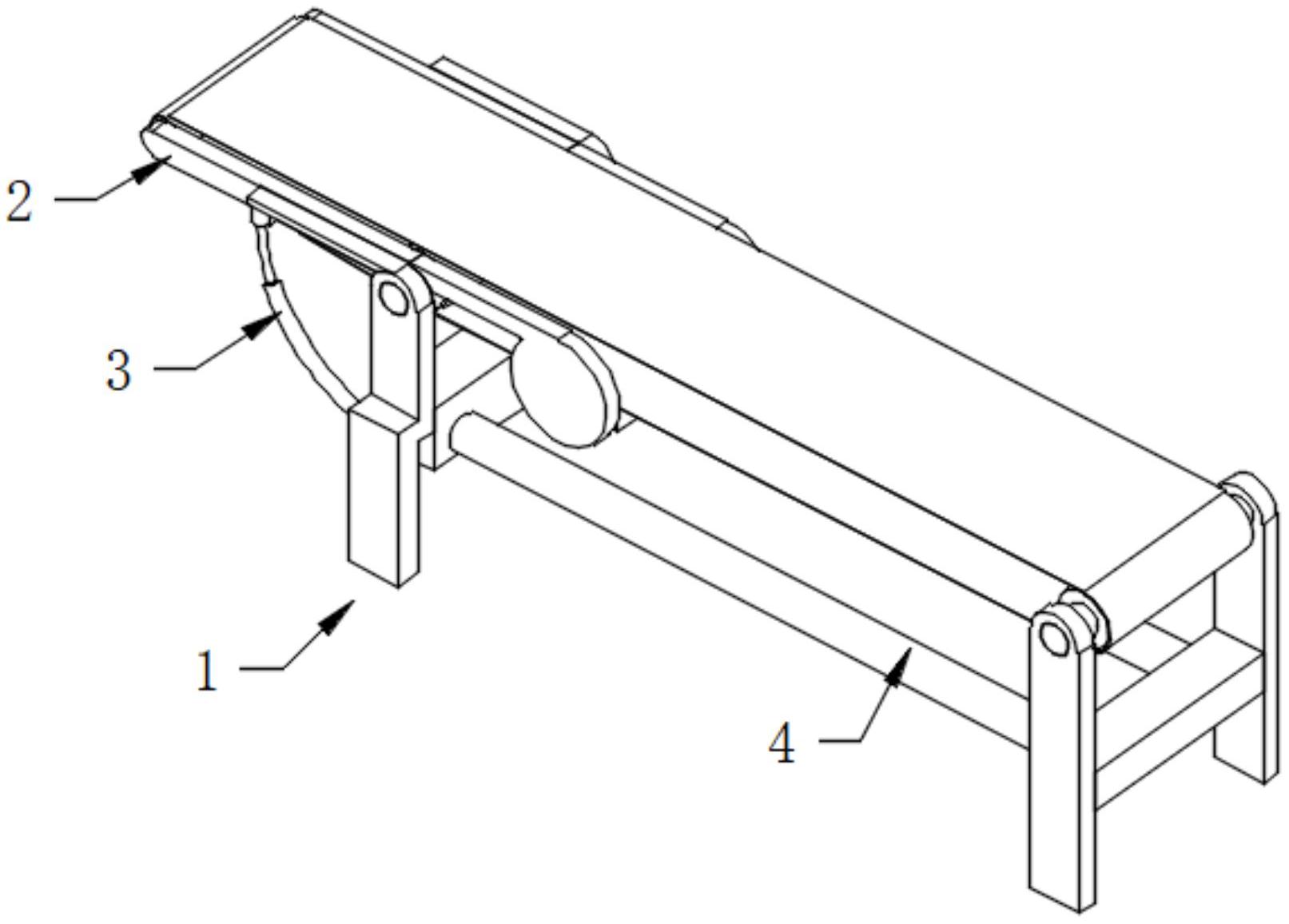 2
3
1
4