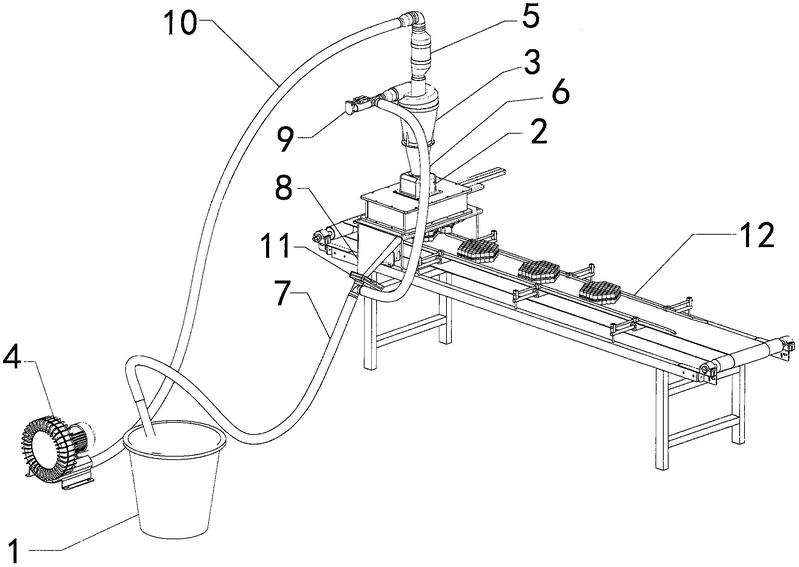 10
5
3
6
9
2
8
11
12
7
4
1