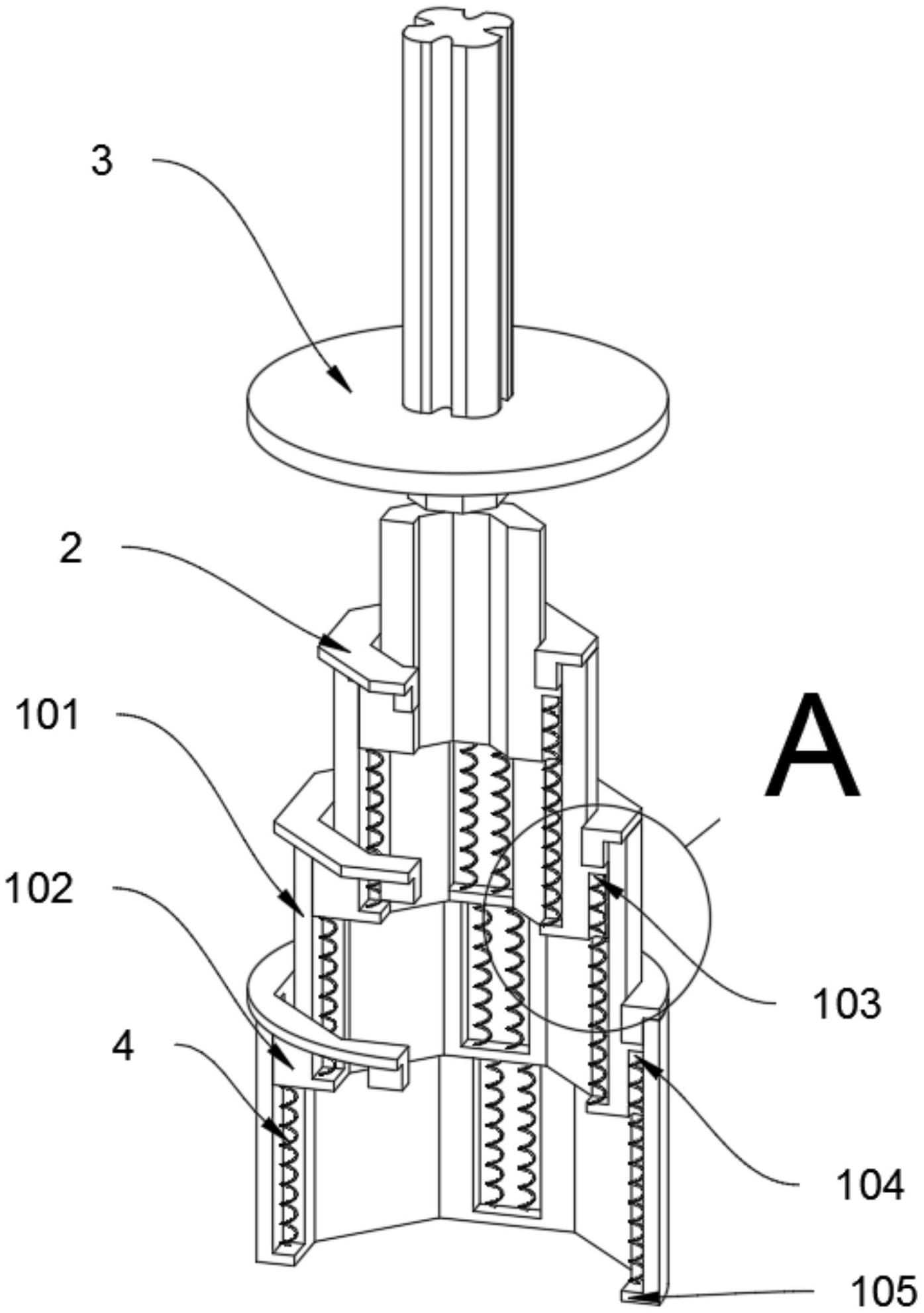 3

2

101

A

102

103

4

104

105