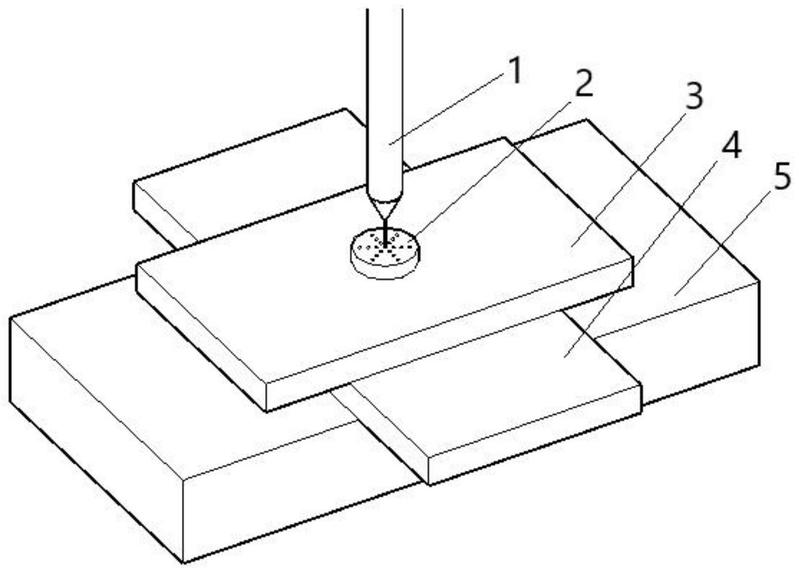 1
2
3
4
5