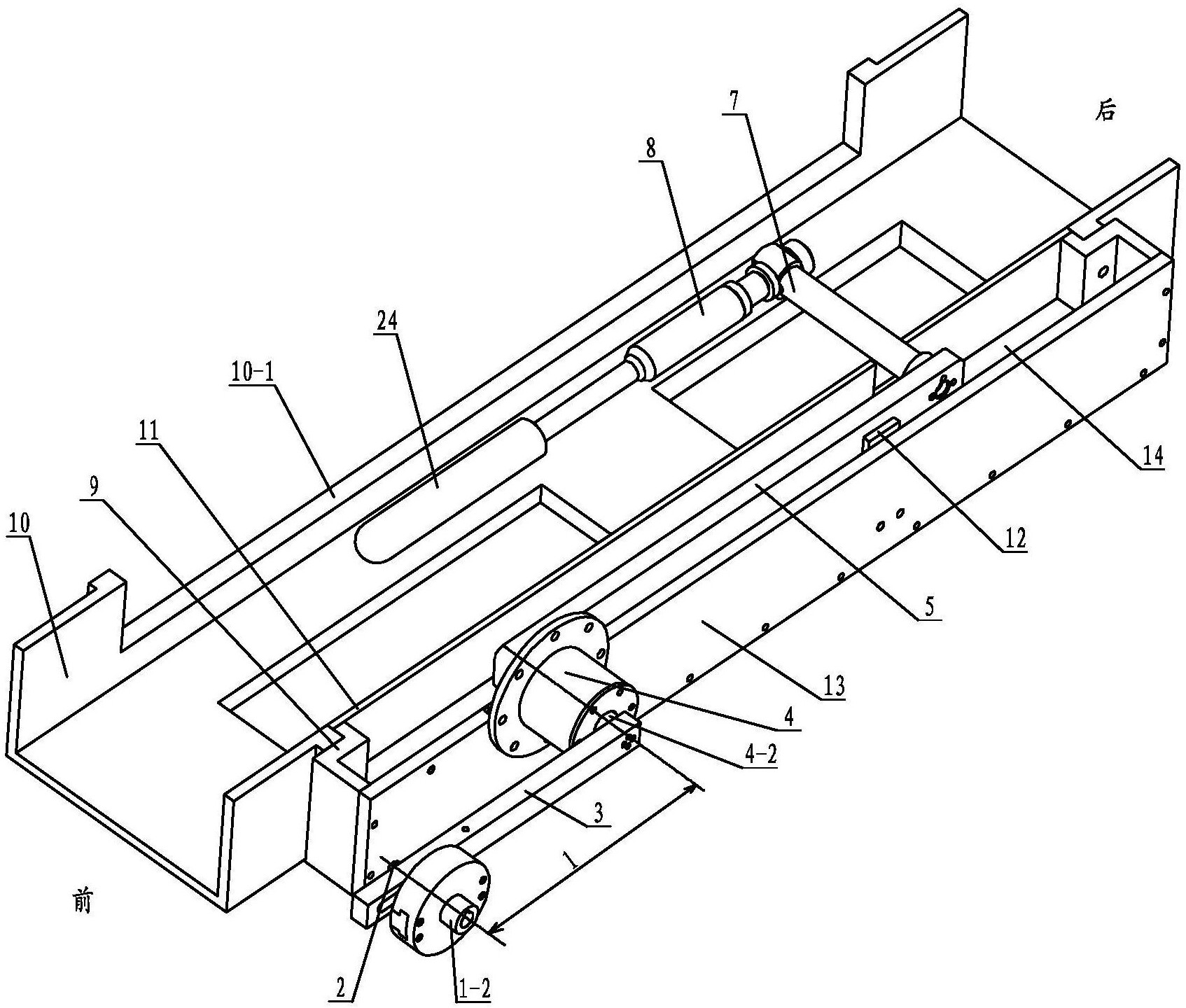 后
7
8
24
10-1
11
9
10
14
12
5
13
4
4-2
3
1
前
2
1-2