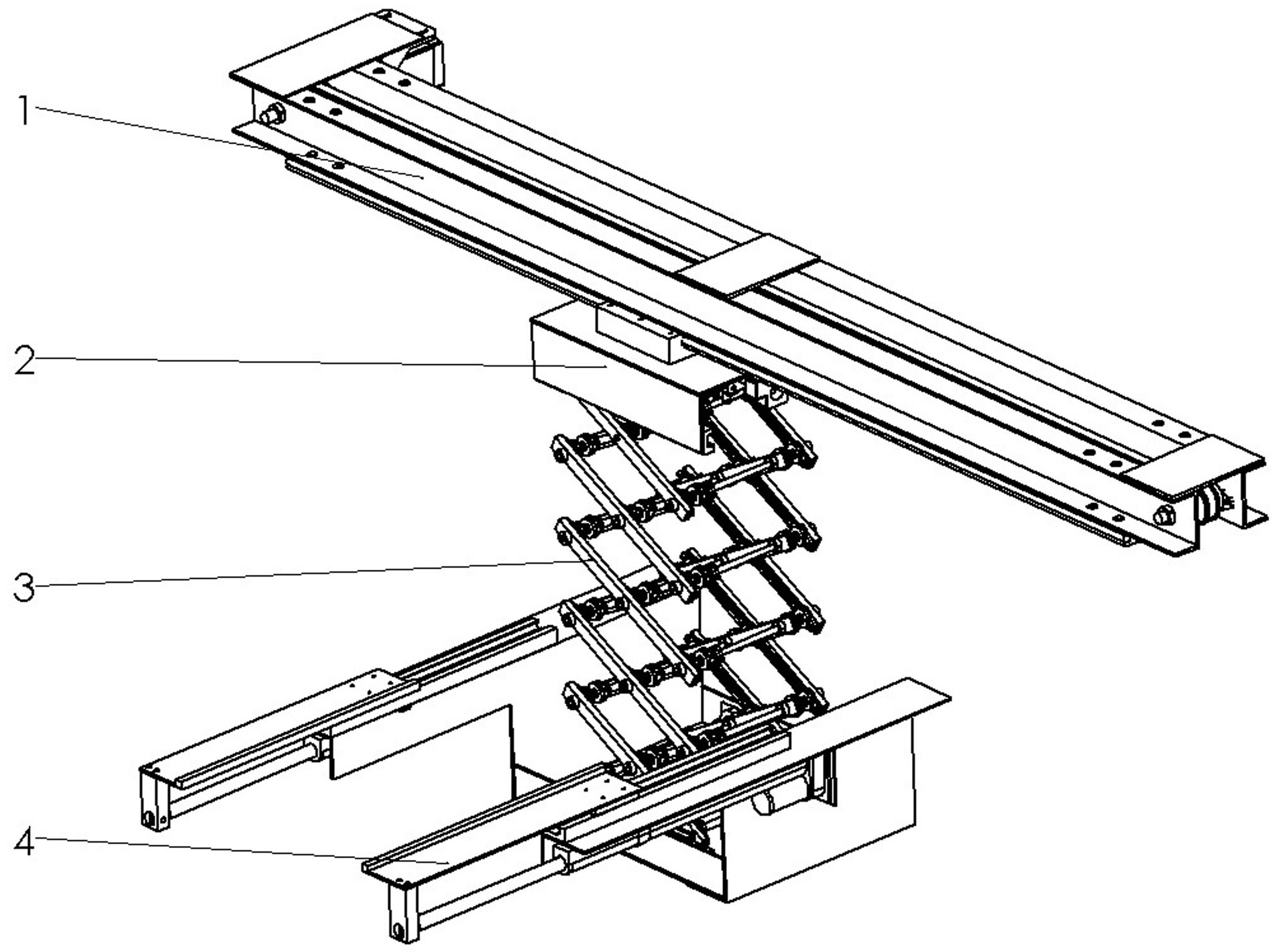 1
2
3
4