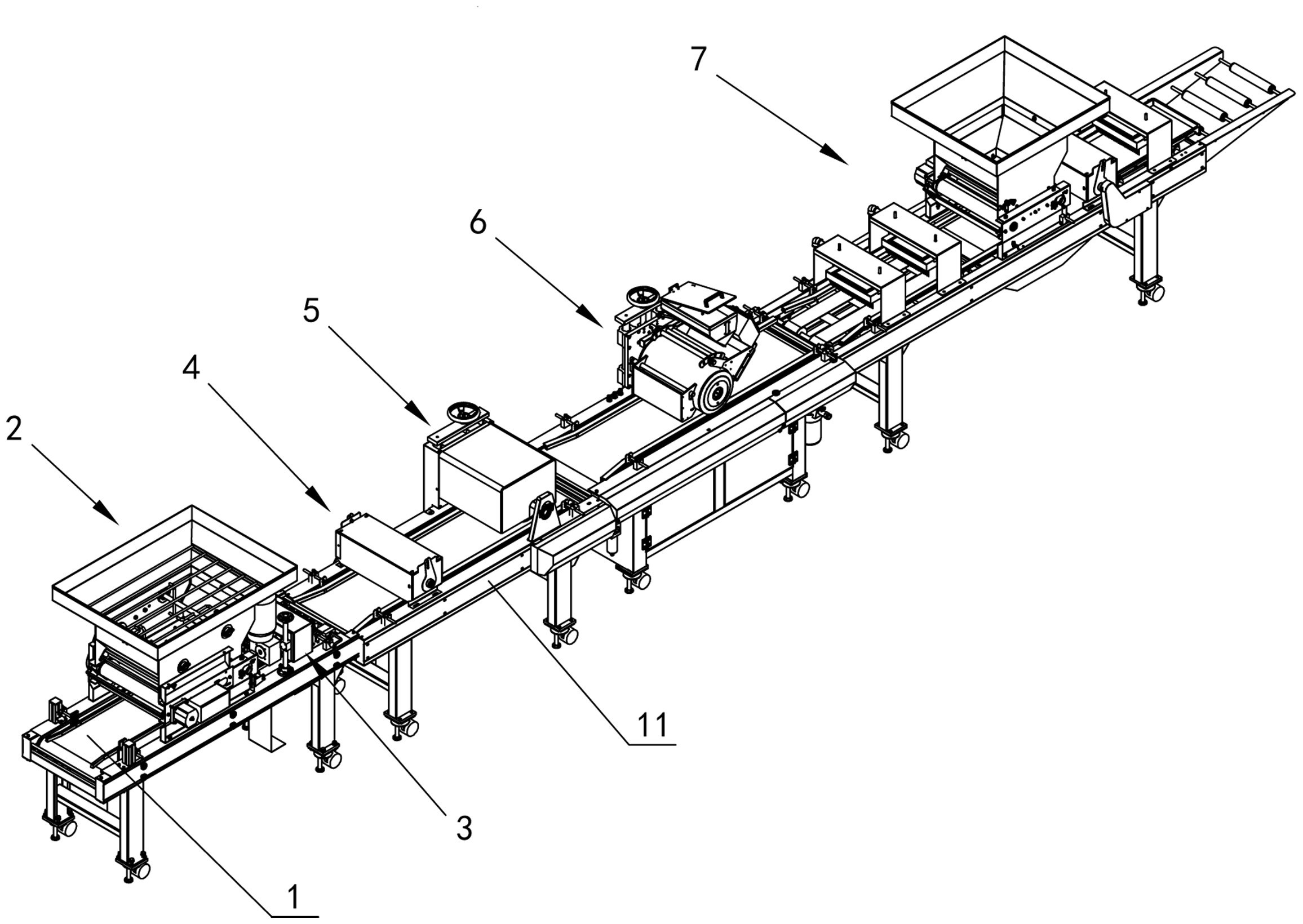 7
6
5
4
2
11
3
1