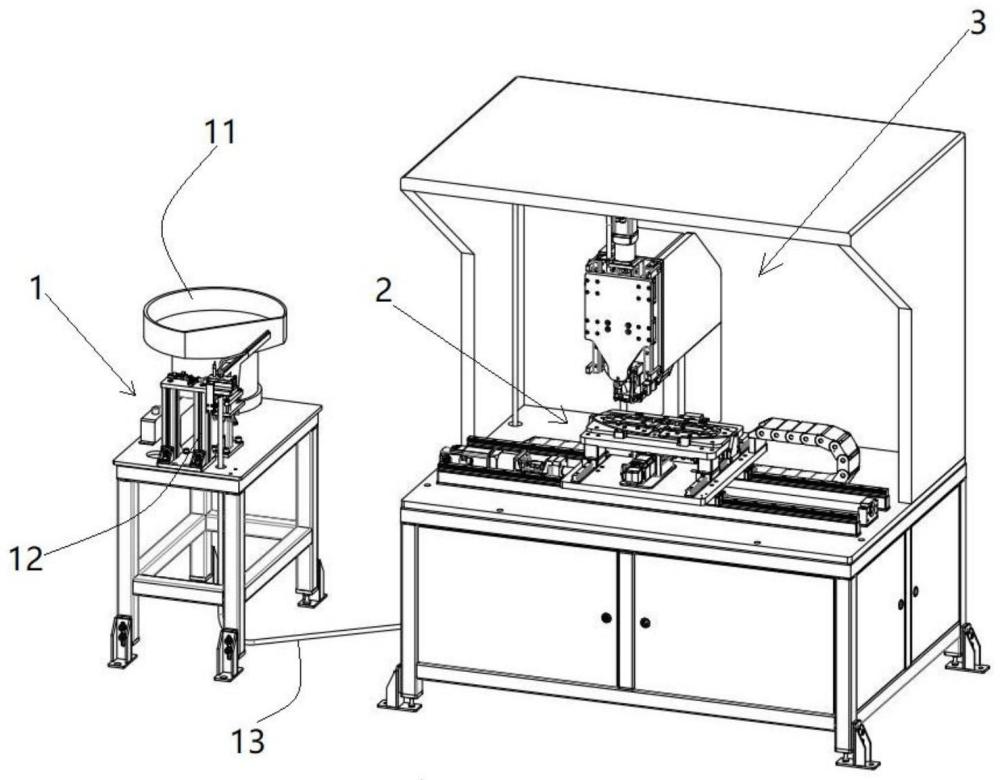 3
11
1
2
12
13