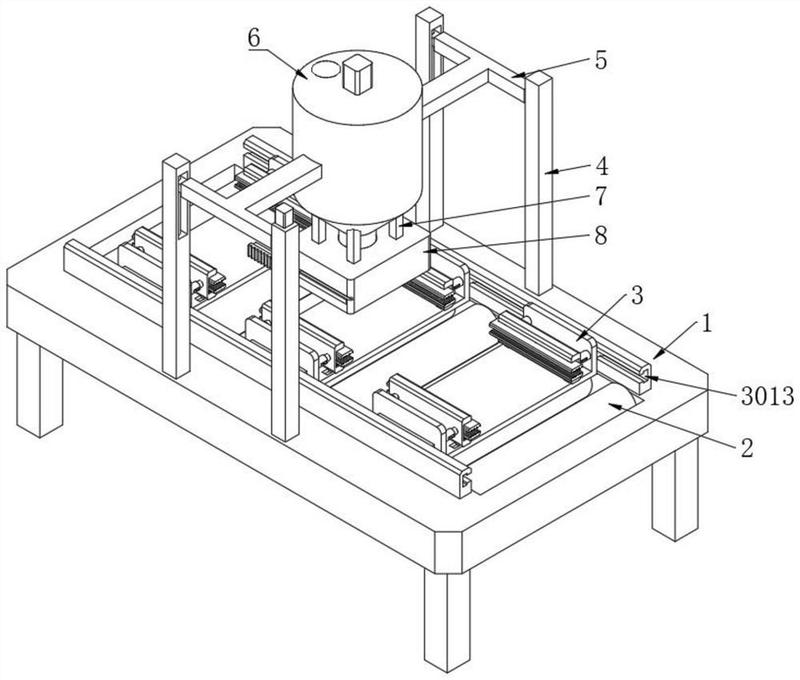 6
5
4
7
8
3
1
3013
2