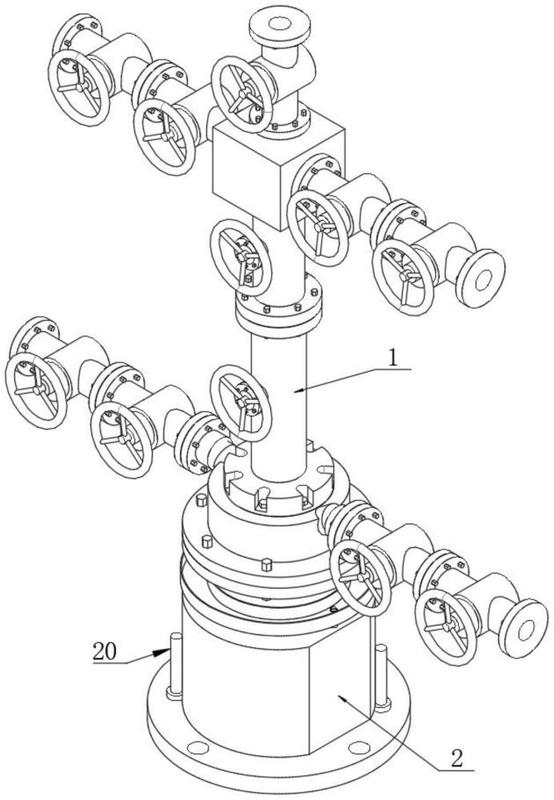 1
20
2