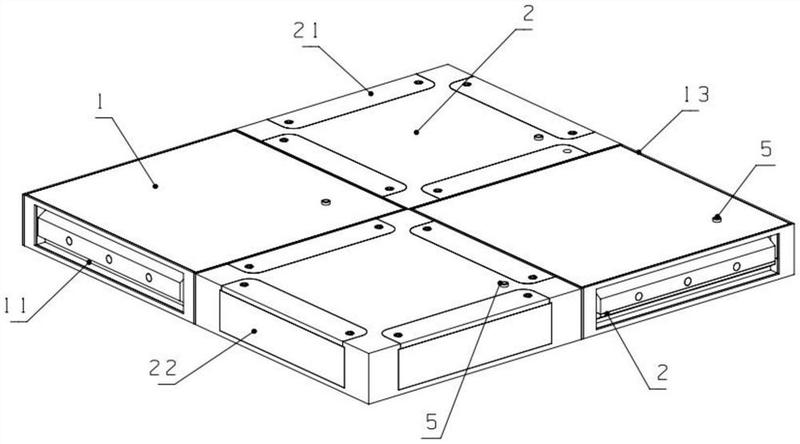 21
2
13
1
5
11
22
5
2