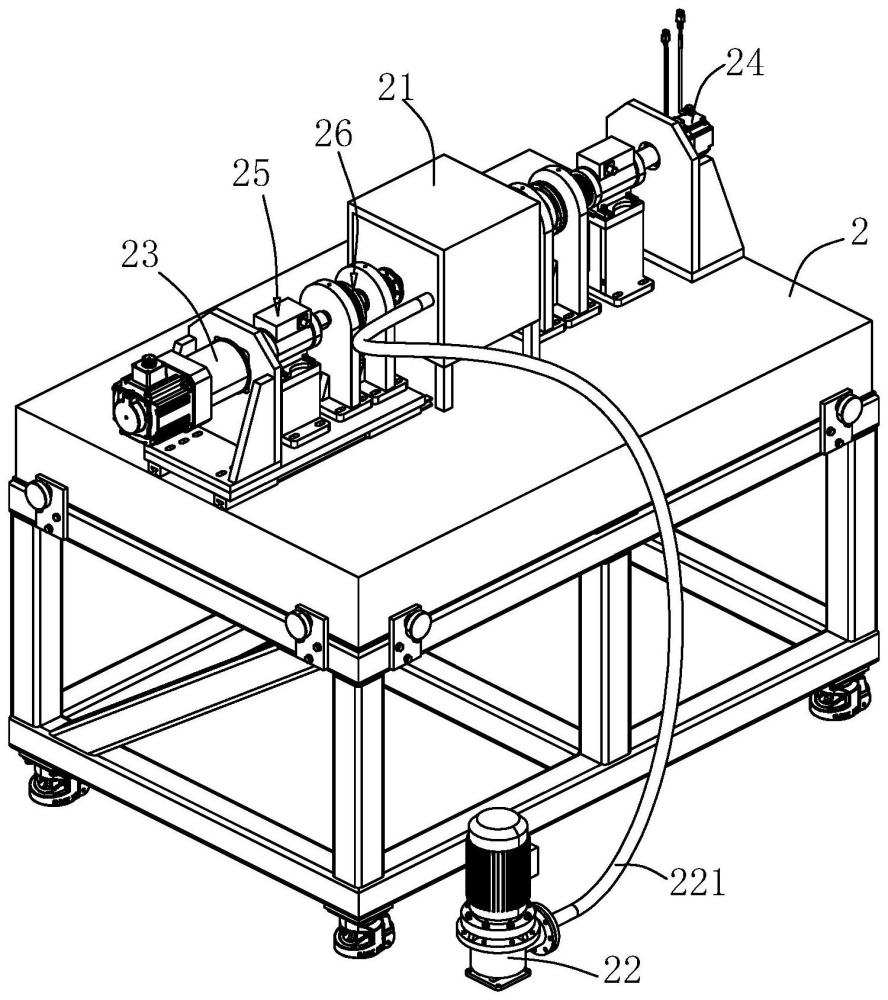 24
21
26
25
23
2
221
22